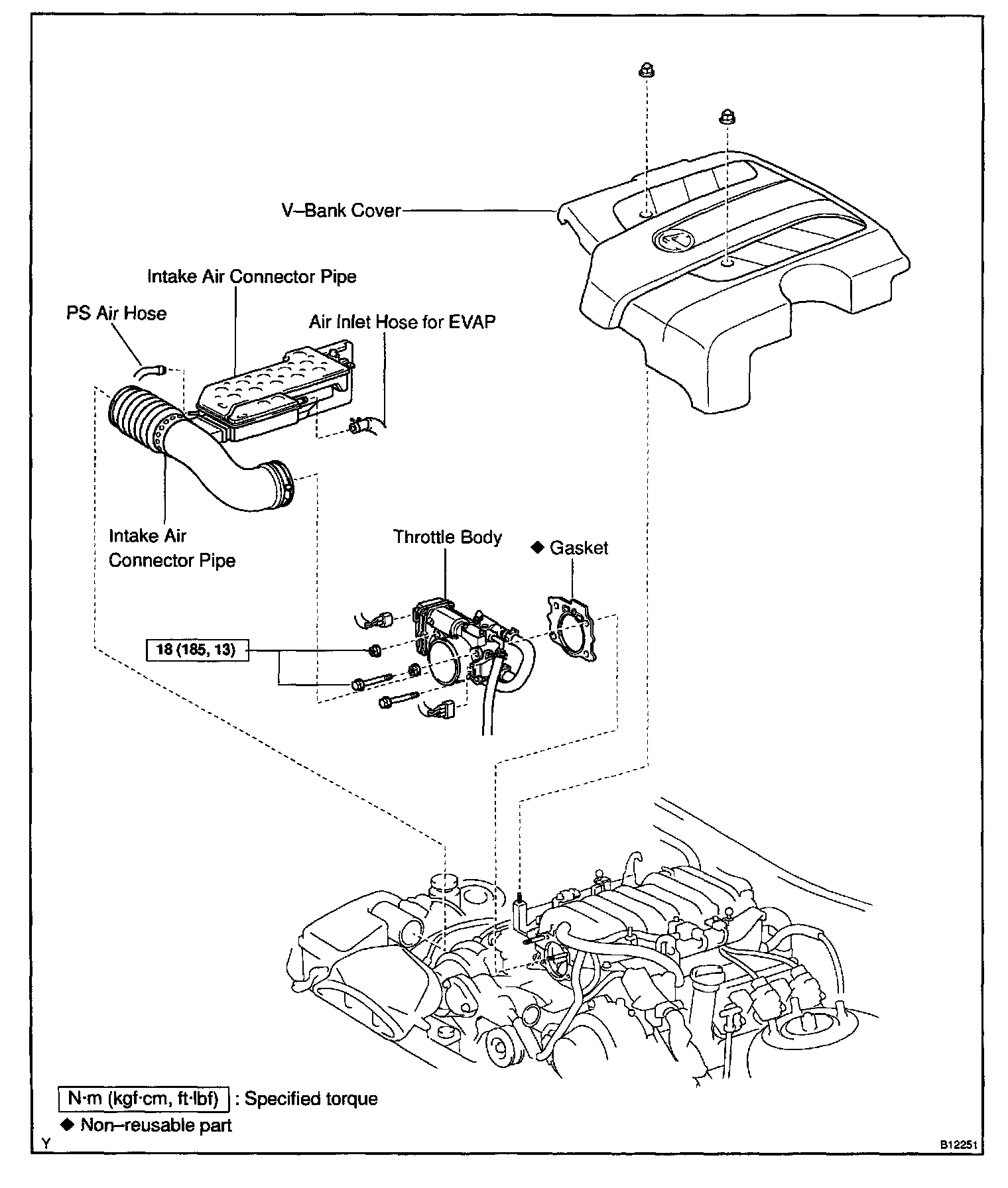 V–Bank Cover

Intake Air Connector Pipe

PS Air Hose

Air Inlet Hose for EVAP

Intake Air Connector Pipe

Throttle Body

◆ Gasket

18 (185, 13)

N·m (kgf·cm, ft·lbf) : Specified torque

◆ Non–reusable part

Y

B12251