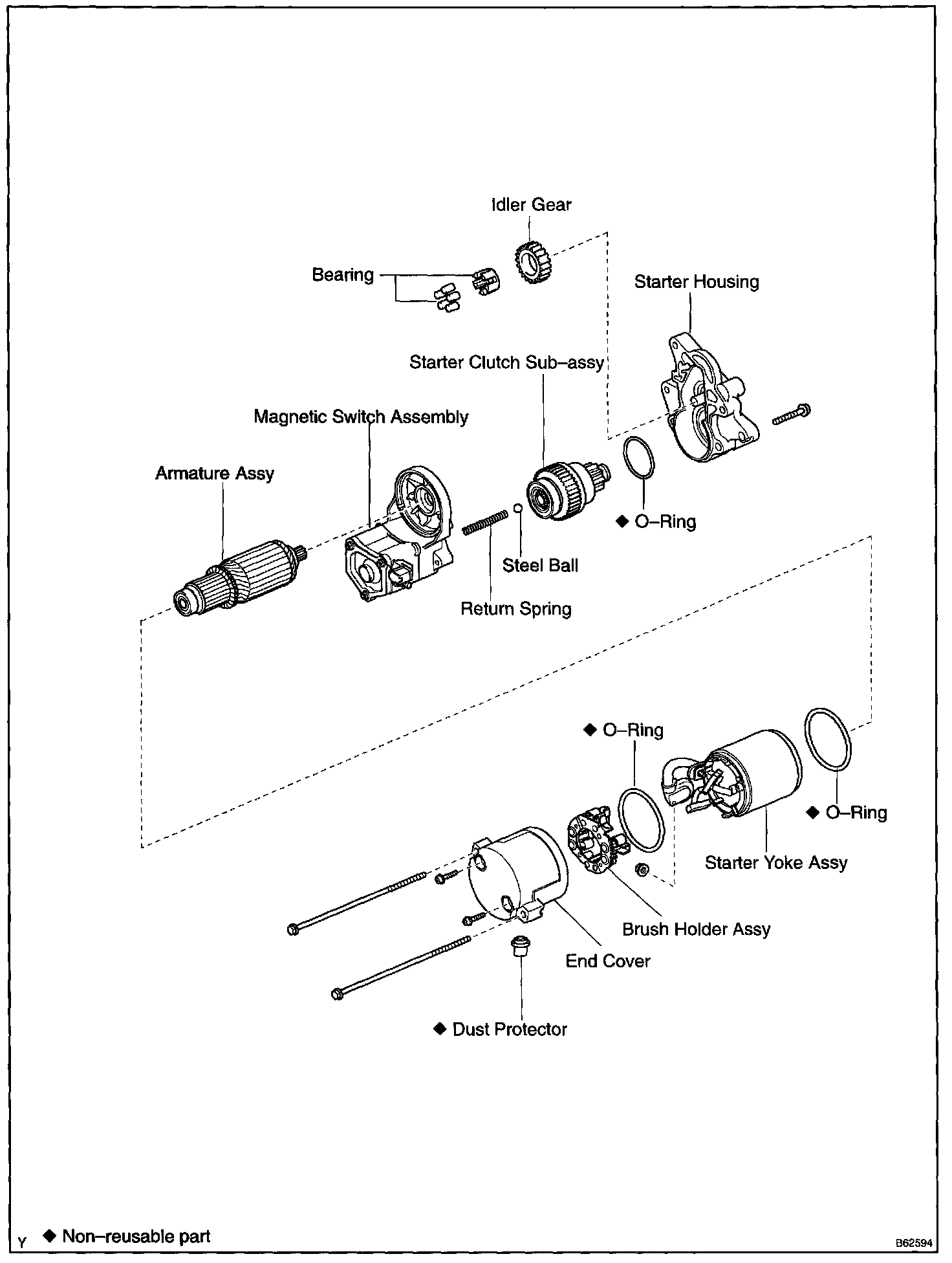 Idler Gear

Bearing

Starter Housing

Starter Clutch Sub–assy

Magnetic Switch Assembly

Armature Assy

◆ O–Ring

Steel Ball

Return Spring

◆ O–Ring

◆ O–Ring

Starter Yoke Assy

Brush Holder Assy

End Cover

◆ Dust Protector

Y ◆ Non–reusable part

B62594