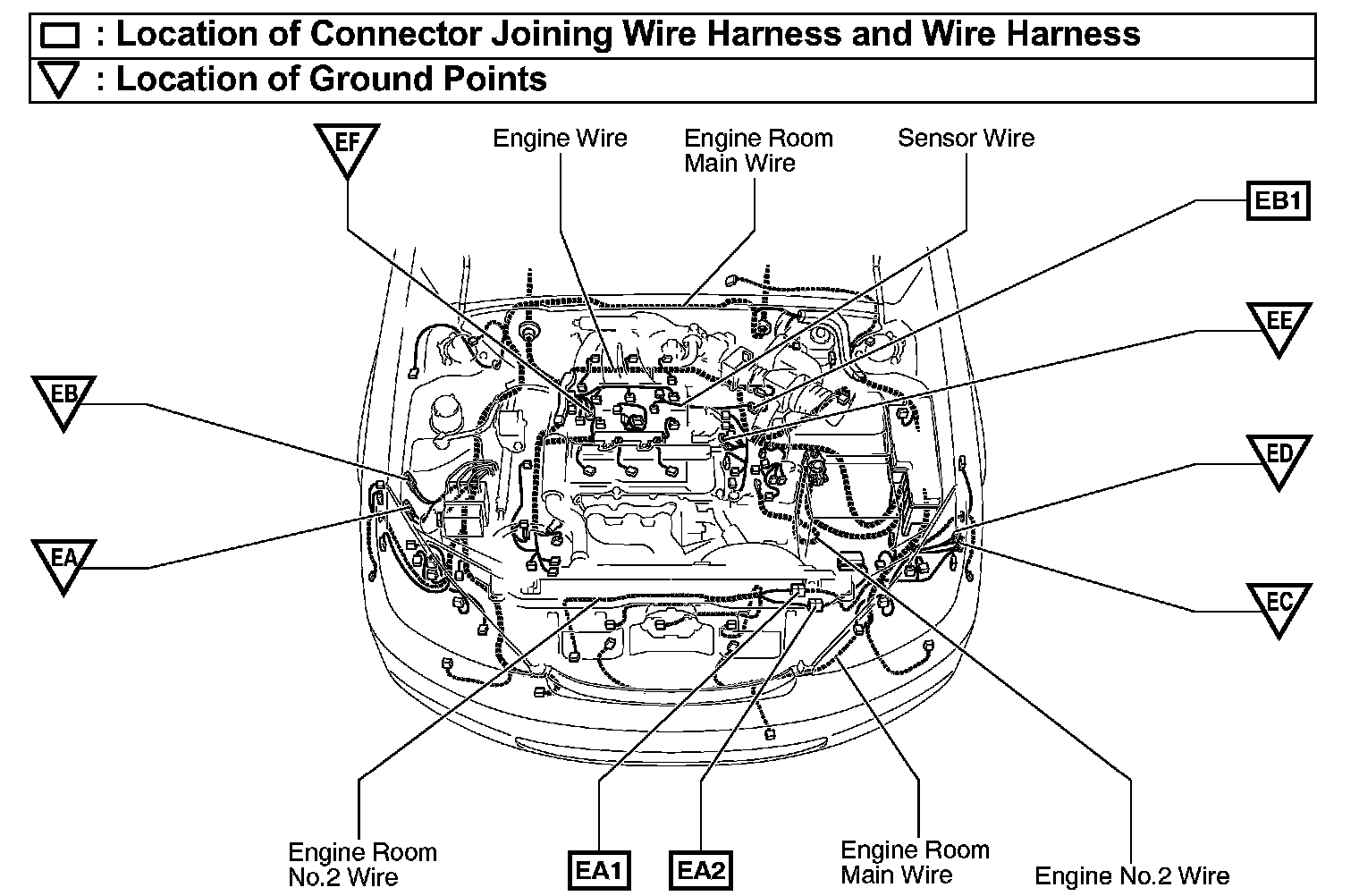 : Location of Connector Joining Wire Harness and Wire Harness
: Location of Ground Points

EF
Engine Wire
Engine Room Main Wire
Sensor Wire
EB1
EE
EB
ED
EA
EC

Engine Room No.2 Wire
EA1
EA2
Engine Room Main Wire
Engine No.2 Wire