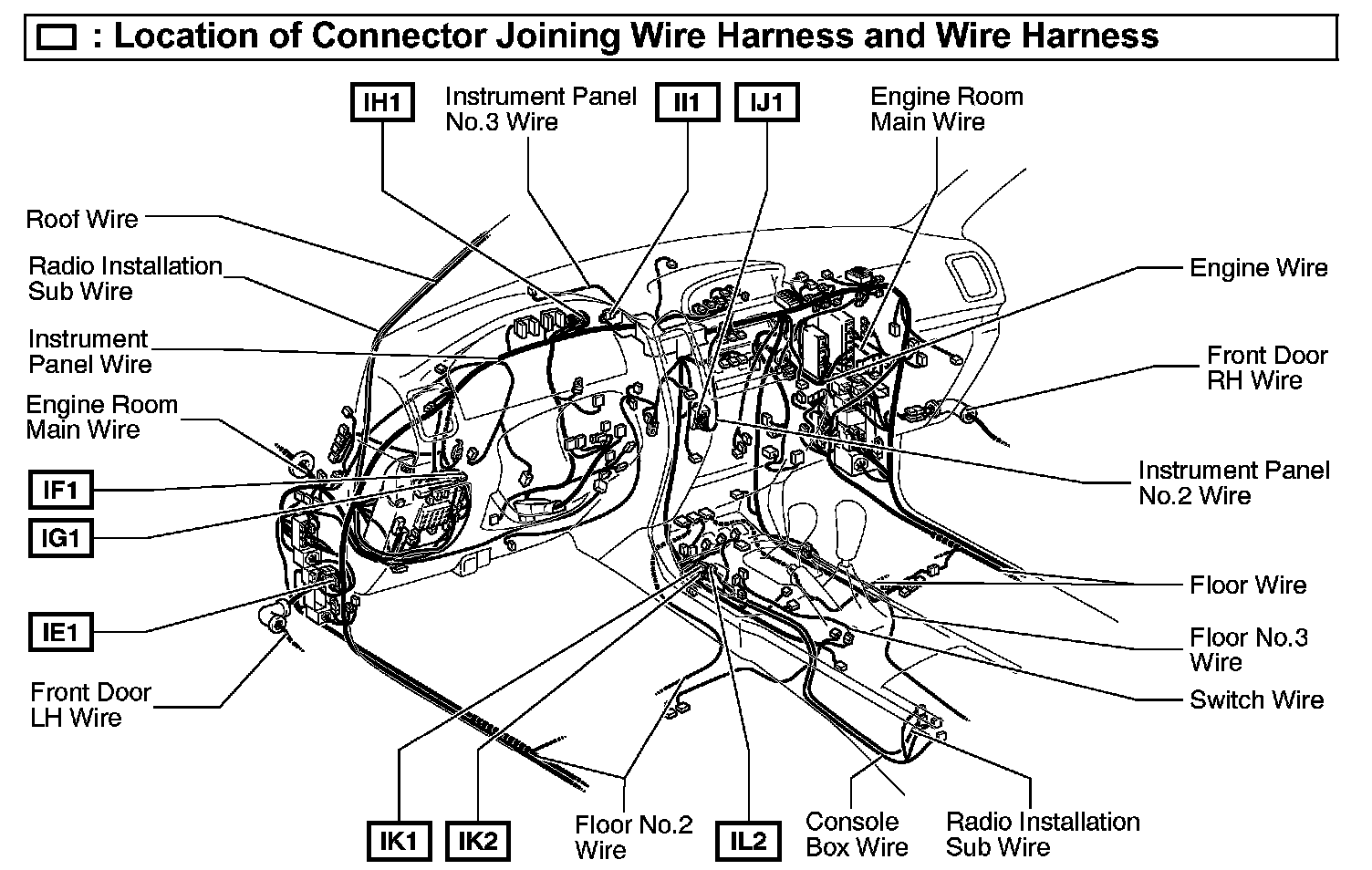 : Location of Connector Joining Wire Harness and Wire Harness

IH1

Instrument Panel No.3 Wire

II1

IJ1

Engine Room Main Wire

Roof Wire

Radio Installation Sub Wire

Instrument Panel Wire

Engine Room Main Wire

IF1

IG1

IE1

Front Door LH Wire

Engine Wire

Front Door RH Wire

Instrument Panel No.2 Wire

Floor Wire

Floor No.3 Wire

Switch Wire

IK1

IK2

Floor No.2 Wire

IL2

Console Box Wire

Radio Installation Sub Wire