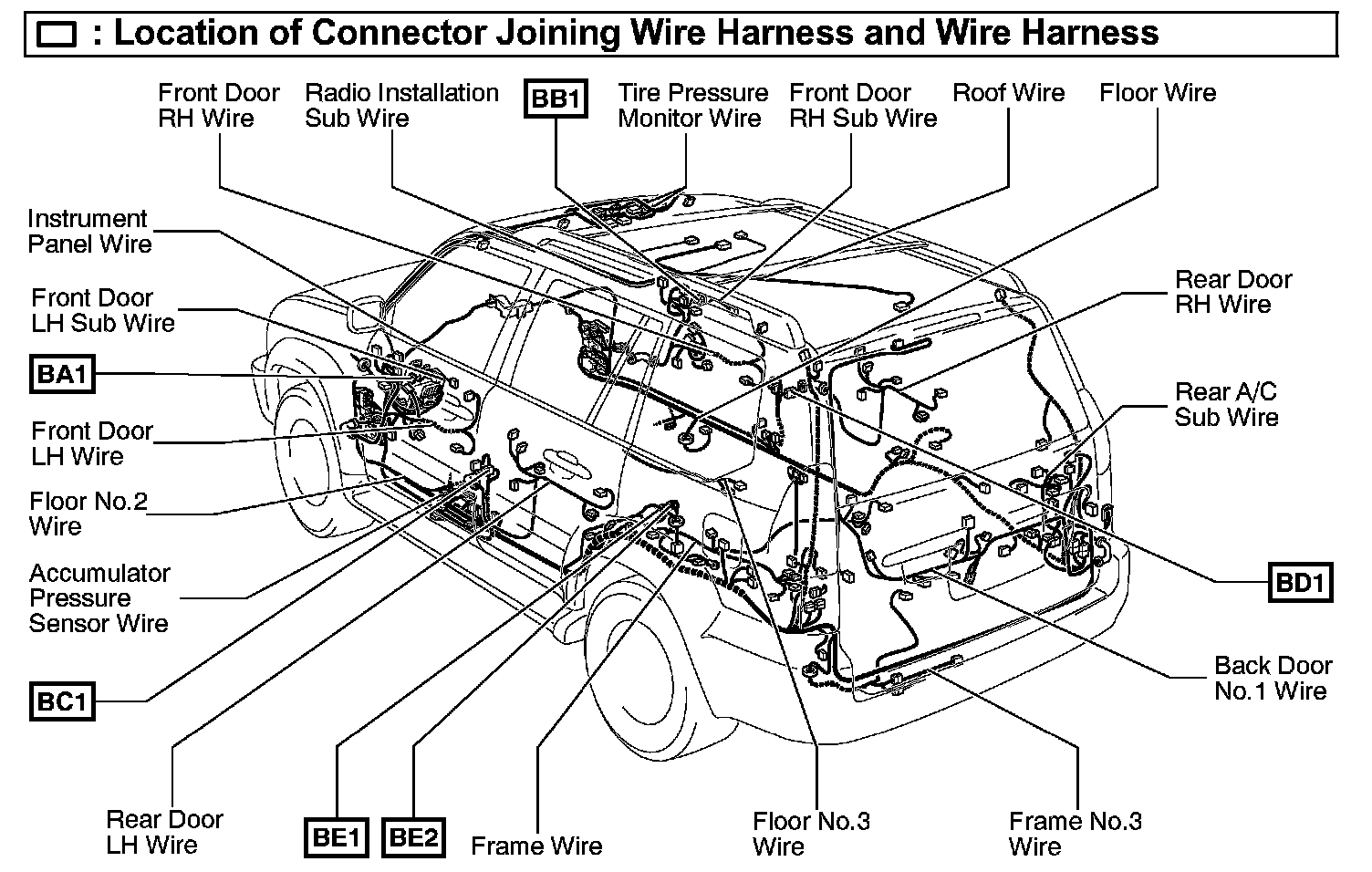 : Location of Connector Joining Wire Harness and Wire Harness

Front Door RH Wire

Radio Installation Sub Wire

BB1

Tire Pressure Monitor Wire

Front Door RH Sub Wire

Roof Wire

Floor Wire

Instrument Panel Wire

Front Door LH Sub Wire

BA1

Front Door LH Wire

Floor No.2 Wire

Accumulator Pressure Sensor Wire

BC1

Rear Door RH Wire

Rear A/C Sub Wire

BD1

Back Door No.1 Wire

Rear Door LH Wire

BE1

BE2

Frame Wire

Floor No.3 Wire

Frame No.3 Wire