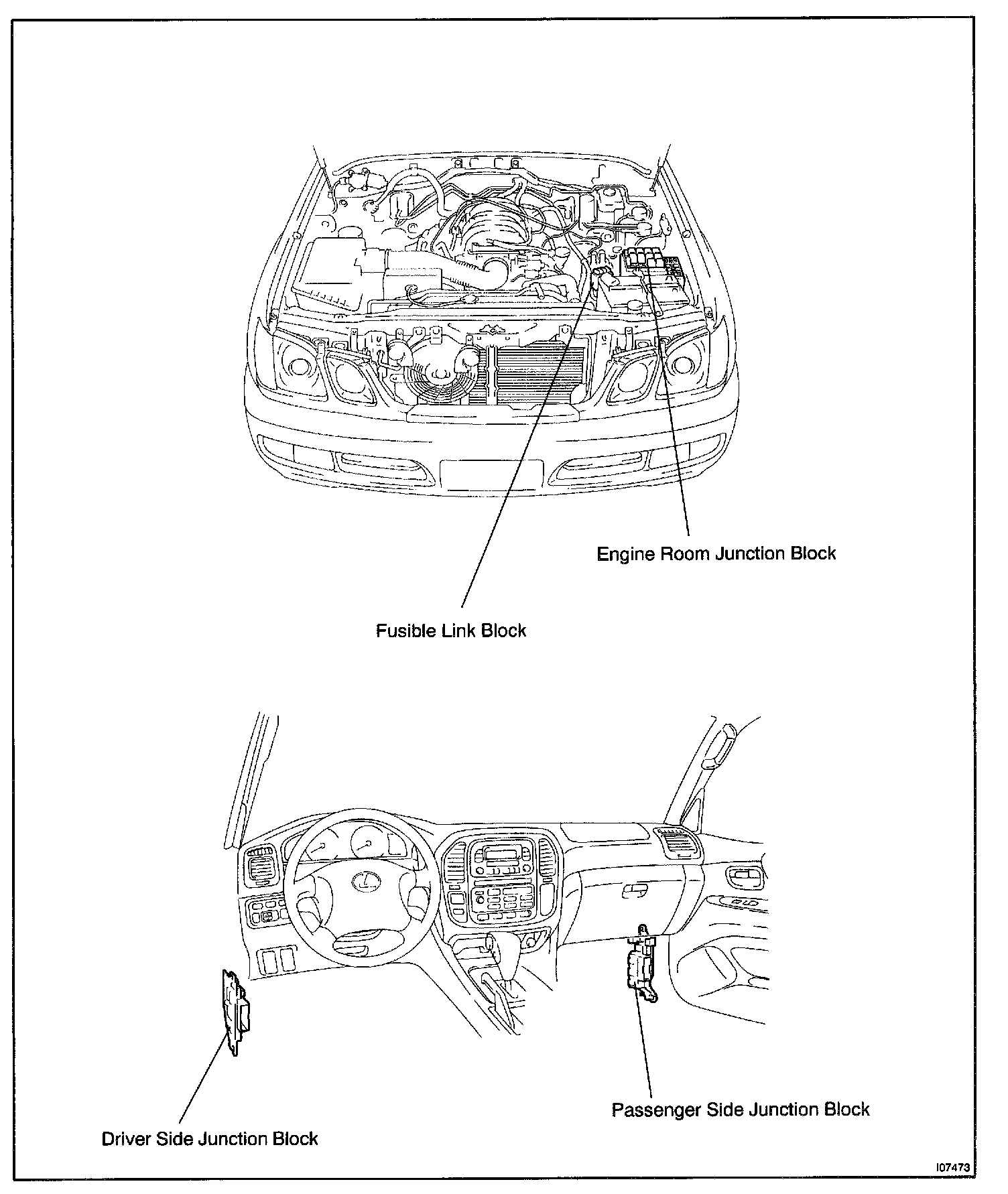 Engine Room Junction Block

Fusible Link Block

Passenger Side Junction Block

Driver Side Junction Block

I07473