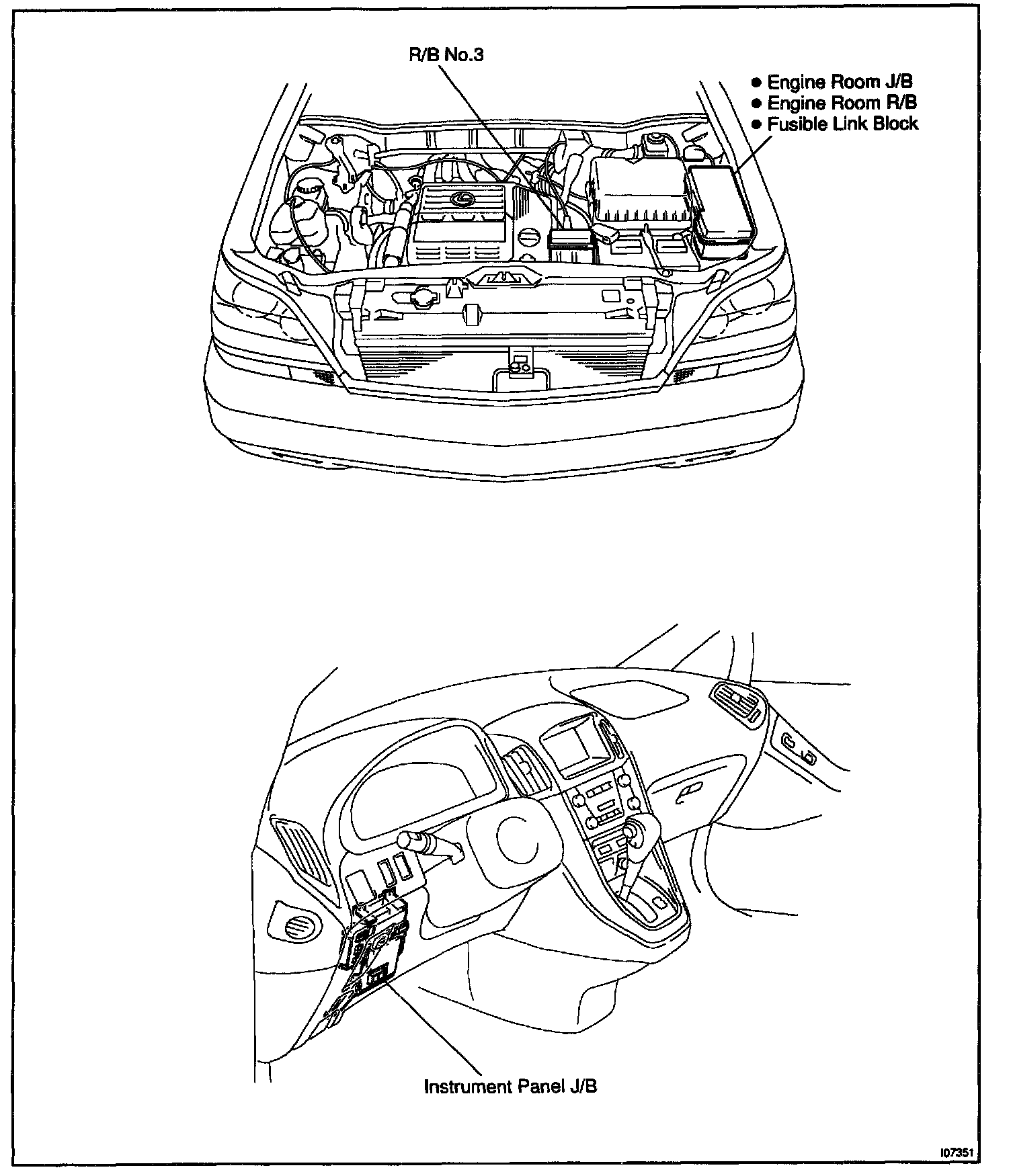 R/B No.3

● Engine Room J/B
● Engine Room R/B
● Fusible Link Block

Instrument Panel J/B

I07351