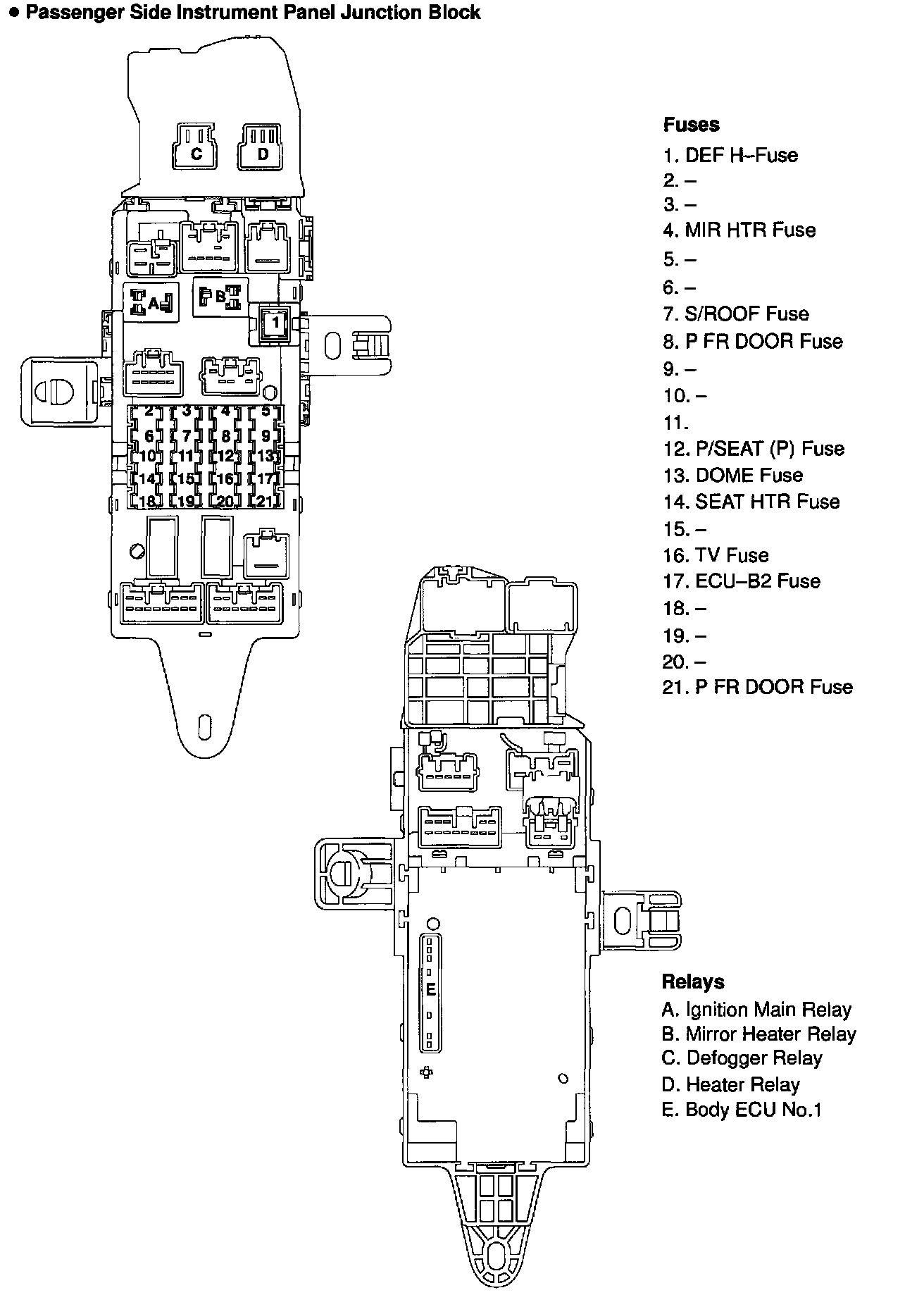 ● Passenger Side Instrument Panel Junction Block

C D

A B 1

2 3 4 5
6 7 8 9
10 11 12 13
14 15 16 17
18 19 20 21

E

Fuses
1. DEF H–Fuse
2. –
3. –
4. MIR HTR Fuse
5. –
6. –
7. S/ROOF Fuse
8. P FR DOOR Fuse
9. –
10. –
11.
12. P/SEAT (P) Fuse
13. DOME Fuse
14. SEAT HTR Fuse
15. –
16. TV Fuse
17. ECU–B2 Fuse
18. –
19. –
20. –
21. P FR DOOR Fuse

Relays
A. Ignition Main Relay
B. Mirror Heater Relay
C. Defogger Relay
D. Heater Relay
E. Body ECU No.1