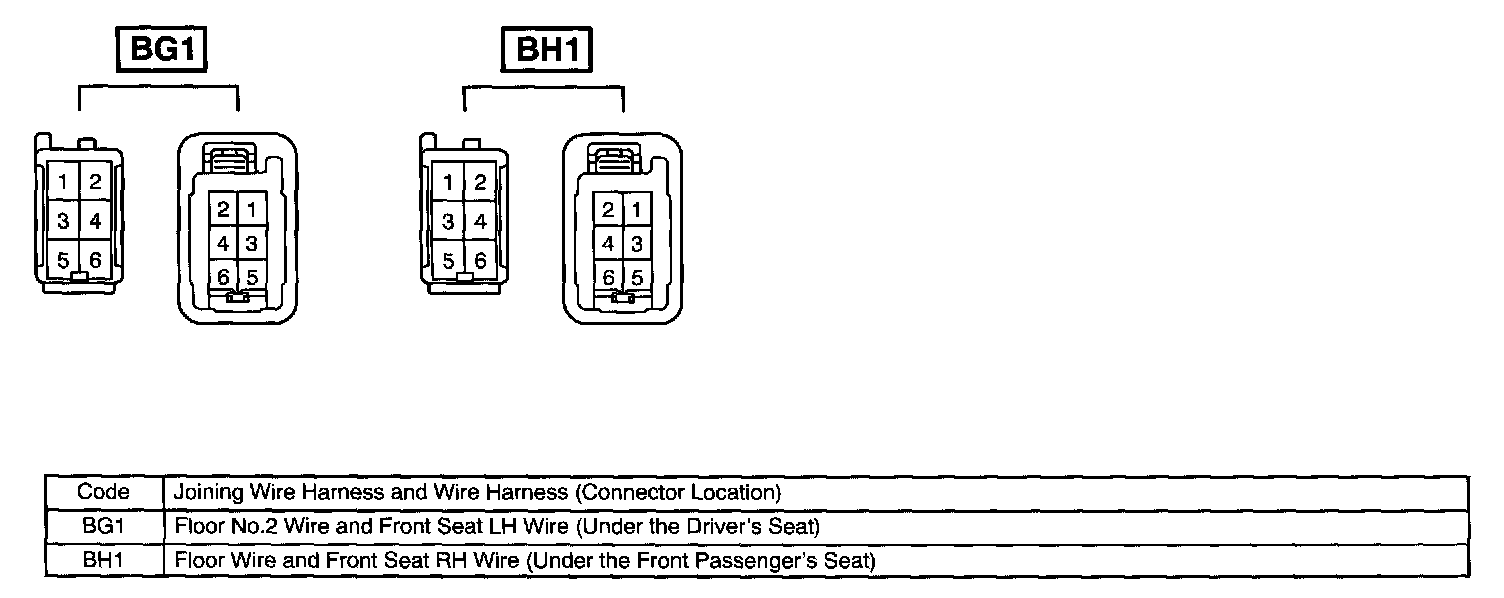 BG1

1 2
3 4
5 6

2 1
4 3
6 5

BH1

1 2
3 4
5 6

2 1
4 3
6 5

| Code | Joining Wire Harness and Wire Harness (Connector Location) |
|---|---|
| BG1 | Floor No.2 Wire and Front Seat LH Wire (Under the Driver's Seat) |
| BH1 | Floor Wire and Front Seat RH Wire (Under the Front Passenger's Seat) |