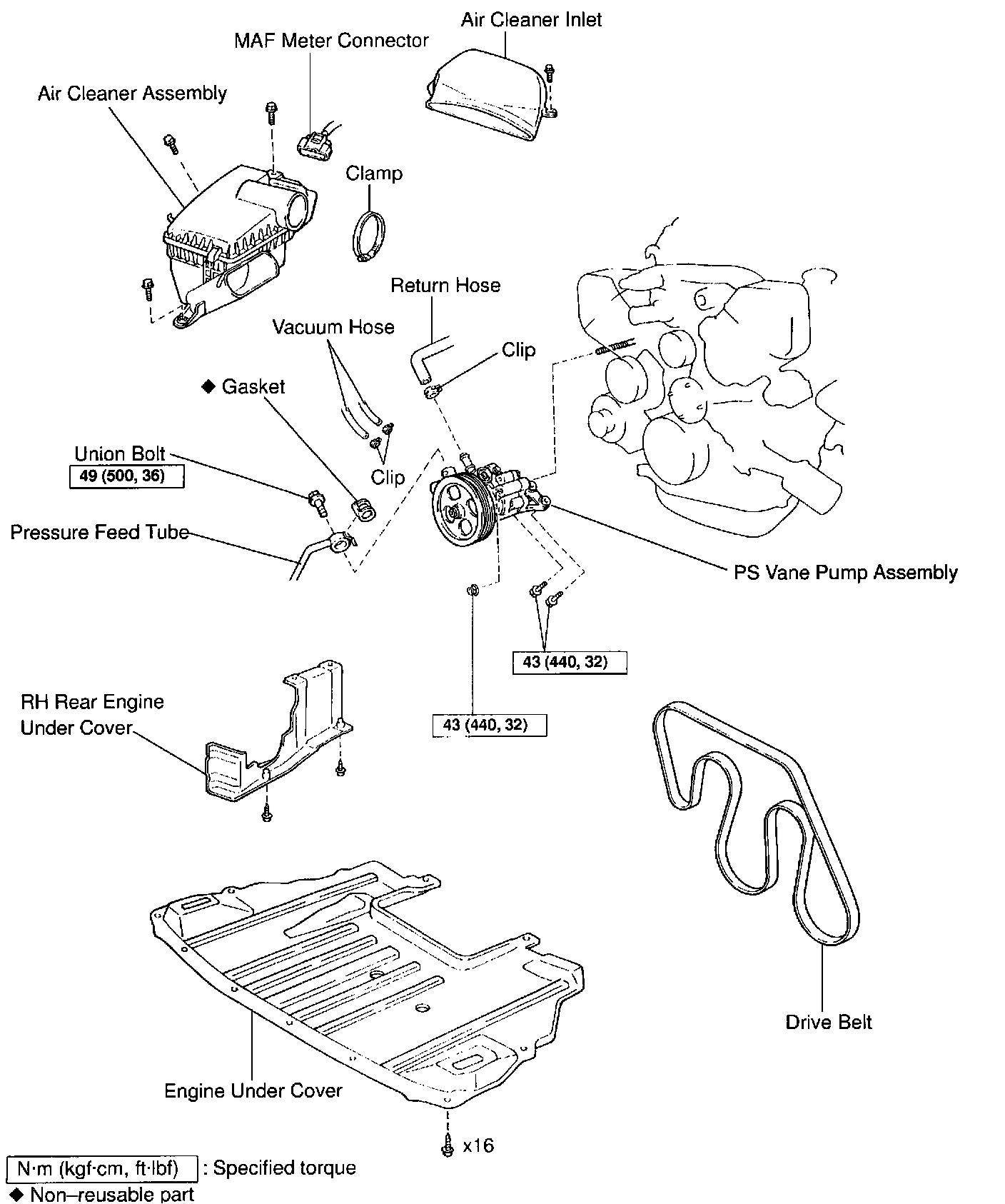 Air Cleaner Inlet
MAF Meter Connector
Air Cleaner Assembly
Clamp
Return Hose
Vacuum Hose
Clip
◆ Gasket
Union Bolt
49 (500, 36)
Clip
Pressure Feed Tube
PS Vane Pump Assembly
43 (440, 32)
43 (440, 32)
RH Rear Engine Under Cover
Drive Belt
Engine Under Cover
x16
N·m (kgf·cm, ft·lbf) : Specified torque
◆ Non–reusable part