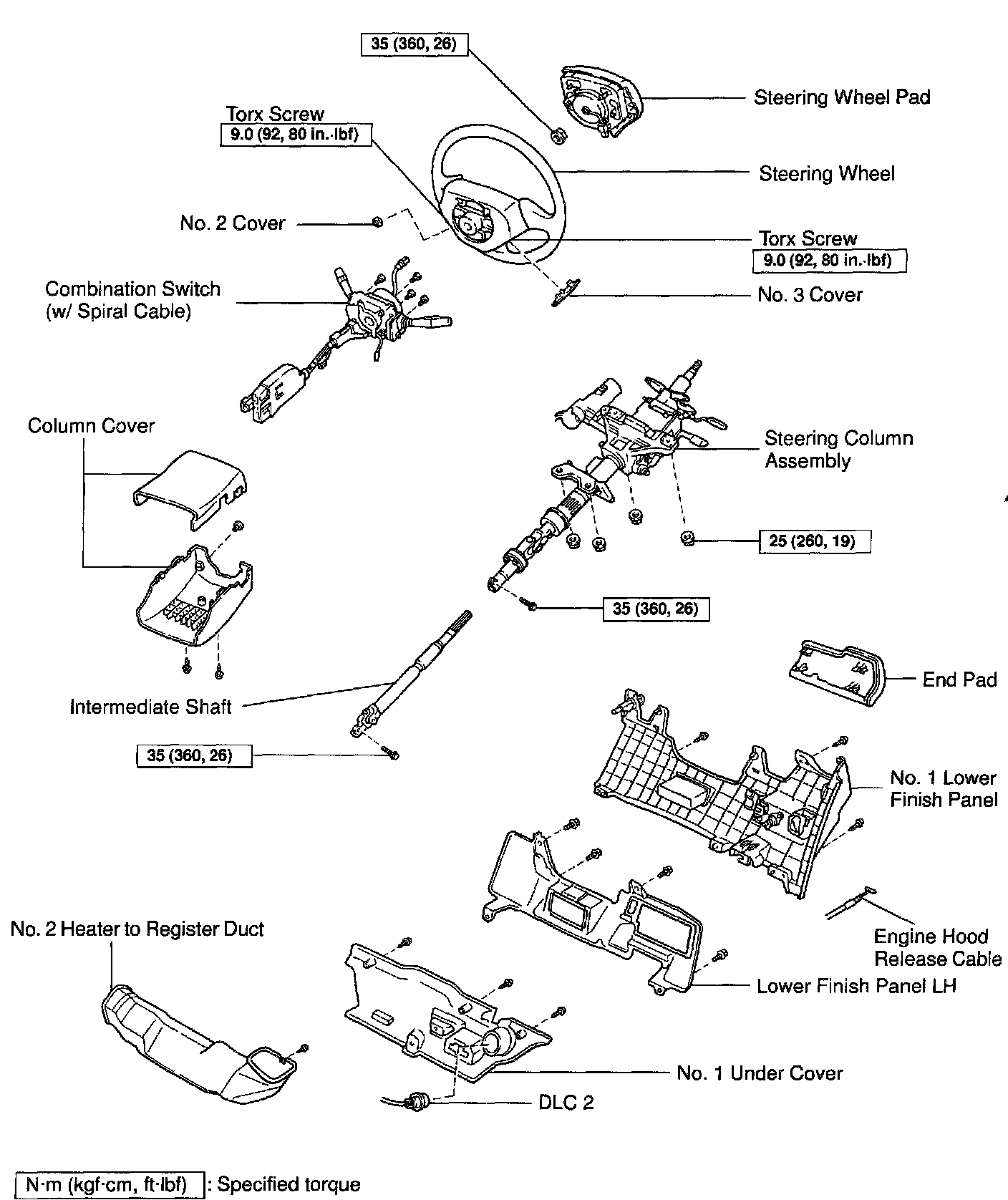 35 (360, 26)

Steering Wheel Pad

Torx Screw
9.0 (92, 80 in.·lbf)

Steering Wheel

No. 2 Cover

Torx Screw
9.0 (92, 80 in.·lbf)

Combination Switch
(w/ Spiral Cable)

No. 3 Cover

Column Cover

Steering Column
Assembly

25 (260, 19)

35 (360, 26)

End Pad

Intermediate Shaft

35 (360, 26)

No. 1 Lower
Finish Panel

No. 2 Heater to Register Duct

Engine Hood
Release Cable

Lower Finish Panel LH

No. 1 Under Cover

DLC 2

N·m (kgf·cm, ft·lbf) : Specified torque