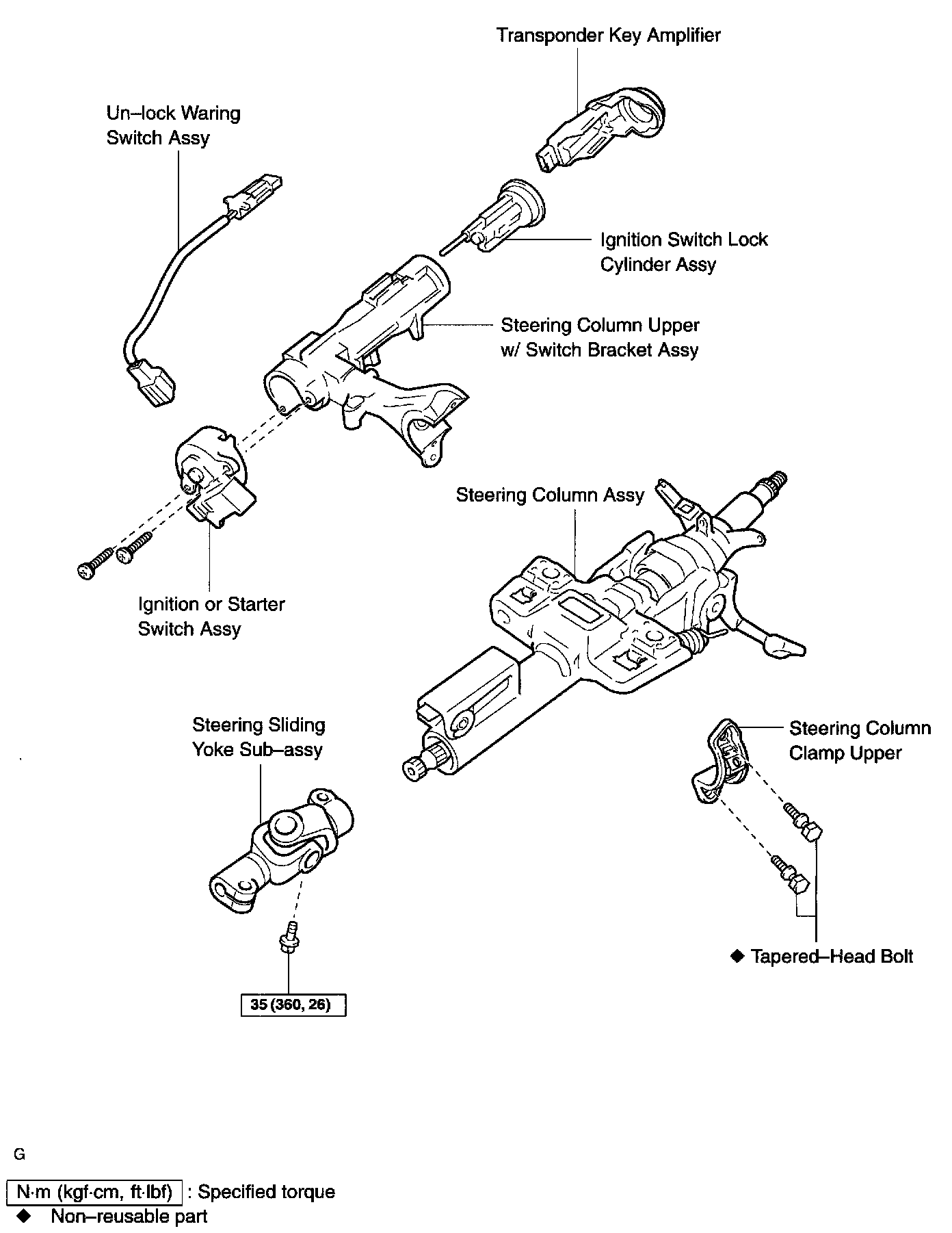 Transponder Key Amplifier

Un–lock Waring Switch Assy

Ignition Switch Lock Cylinder Assy

Steering Column Upper w/ Switch Bracket Assy

Steering Column Assy

Ignition or Starter Switch Assy

Steering Sliding Yoke Sub–assy

Steering Column Clamp Upper

◆ Tapered–Head Bolt

35 (360, 26)

G

N·m (kgf·cm, ft·lbf) : Specified torque
◆ Non–reusable part