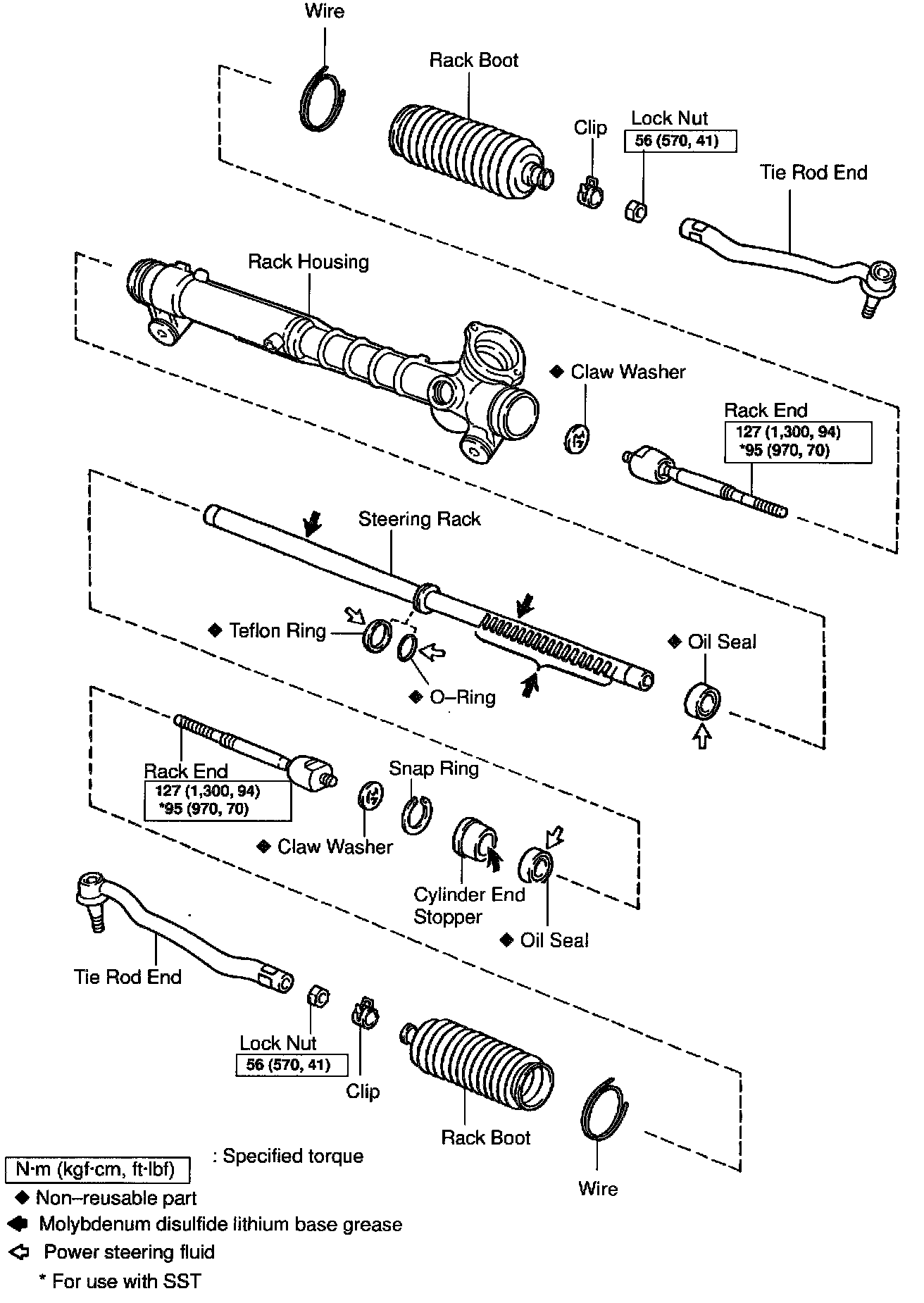 Wire

Rack Boot

Clip

Lock Nut
56 (570, 41)

Tie Rod End

Rack Housing

◆ Claw Washer

Rack End
127 (1,300, 94)
*95 (970, 70)

Steering Rack

◆ Teflon Ring

◆ O–Ring

◆ Oil Seal

Rack End
127 (1,300, 94)
*95 (970, 70)

Snap Ring

◆ Claw Washer

Cylinder End Stopper

◆ Oil Seal

Tie Rod End

Lock Nut
56 (570, 41)

Clip

Rack Boot

Wire

N·m (kgf·cm, ft·lbf) : Specified torque
◆ Non–reusable part
Molybdenum disulfide lithium base grease
Power steering fluid
* For use with SST