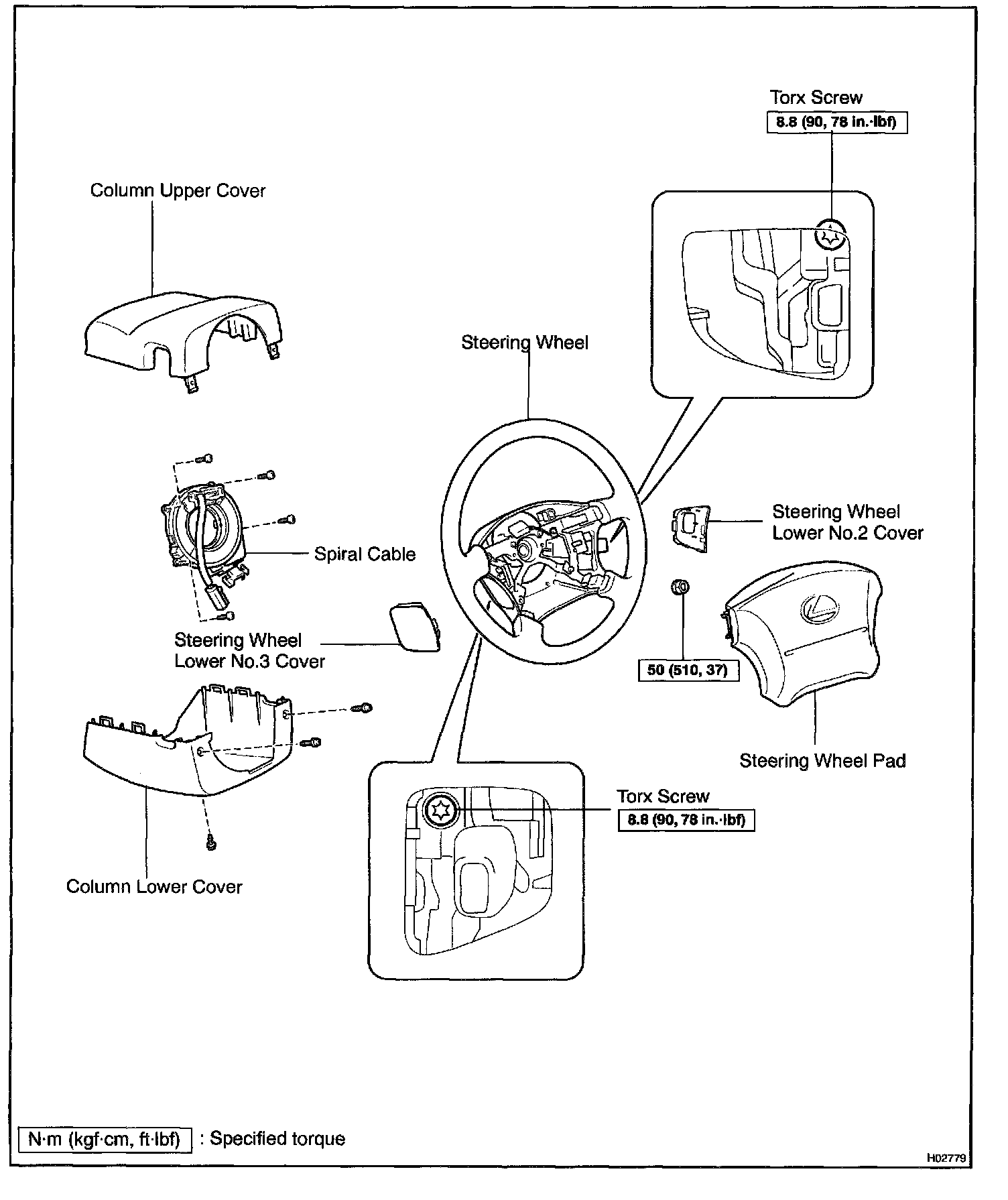 Torx Screw
8.8 (90, 78 in.·lbf)

Column Upper Cover

Steering Wheel

Steering Wheel Lower No.2 Cover

Spiral Cable

Steering Wheel Lower No.3 Cover

50 (510, 37)

Steering Wheel Pad

Torx Screw
8.8 (90, 78 in.·lbf)

Column Lower Cover

N·m (kgf·cm, ft·lbf) : Specified torque

H02779