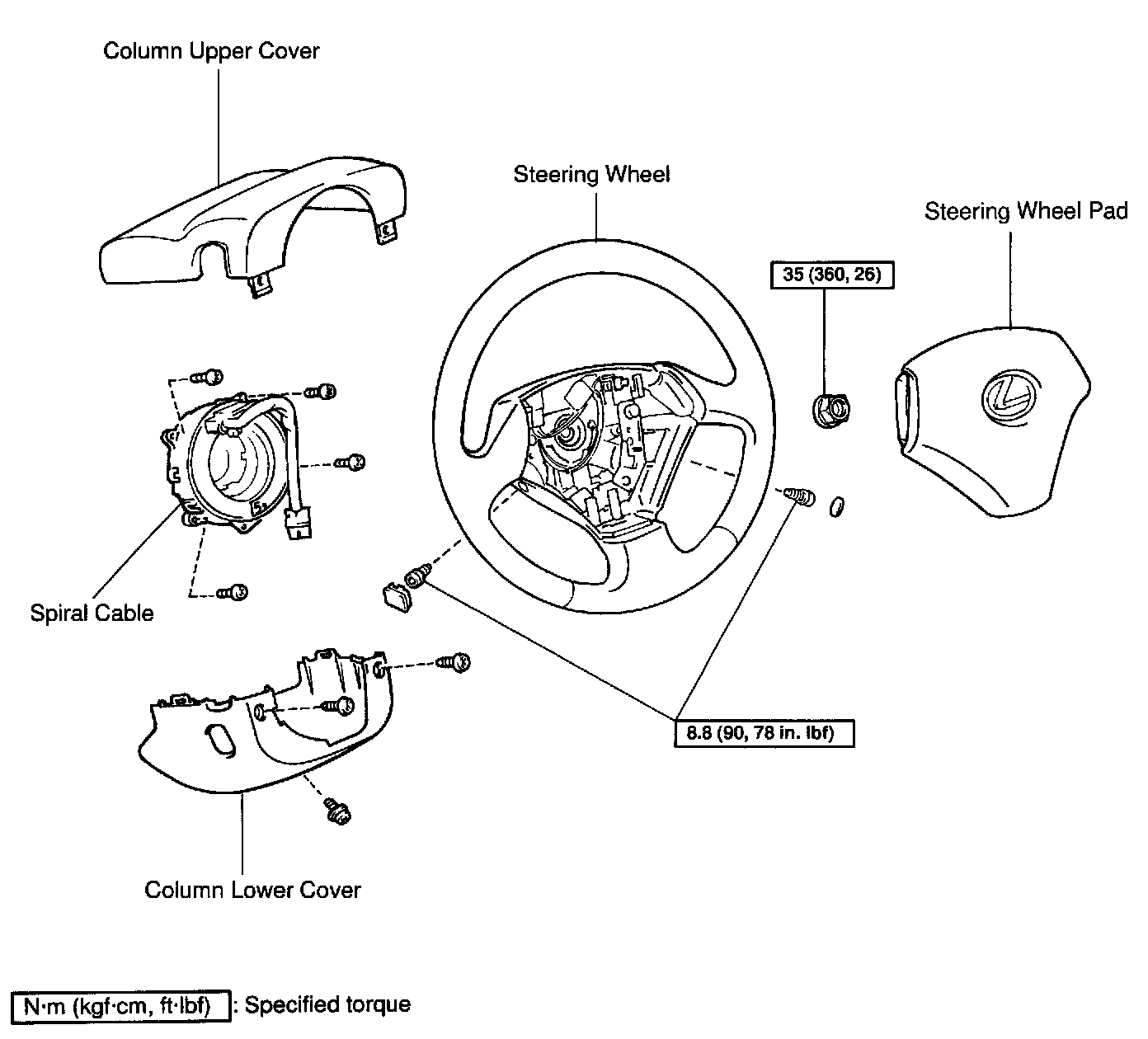 Column Upper Cover

Steering Wheel

Steering Wheel Pad

35 (360, 26)

Spiral Cable

8.8 (90, 78 in. lbf)

Column Lower Cover

N·m (kgf·cm, ft·lbf) : Specified torque