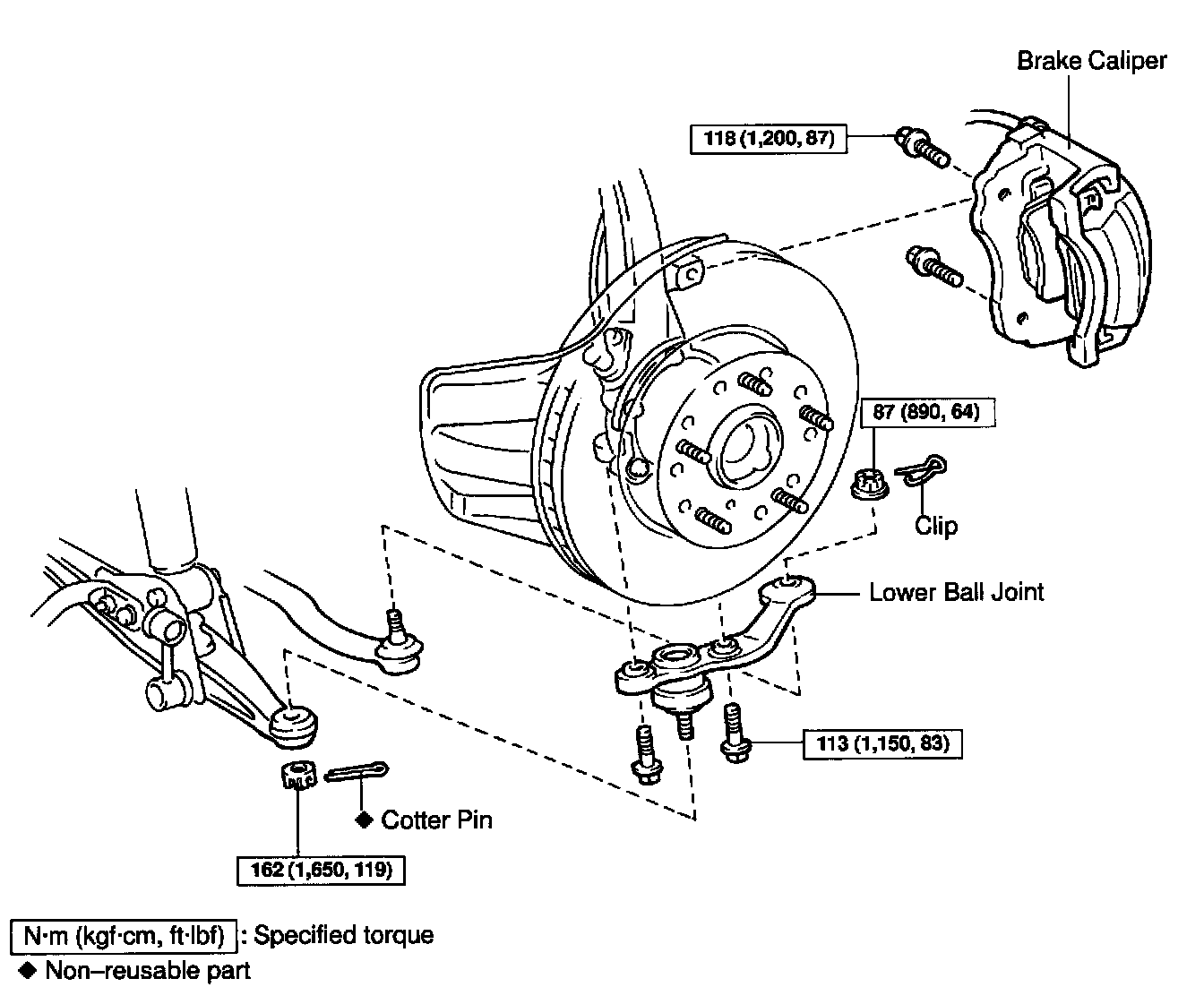 Brake Caliper

118 (1,200, 87)

87 (890, 64)

Clip

Lower Ball Joint

113 (1,150, 83)

◆ Cotter Pin

162 (1,650, 119)

N·m (kgf·cm, ft·lbf) : Specified torque
◆ Non–reusable part