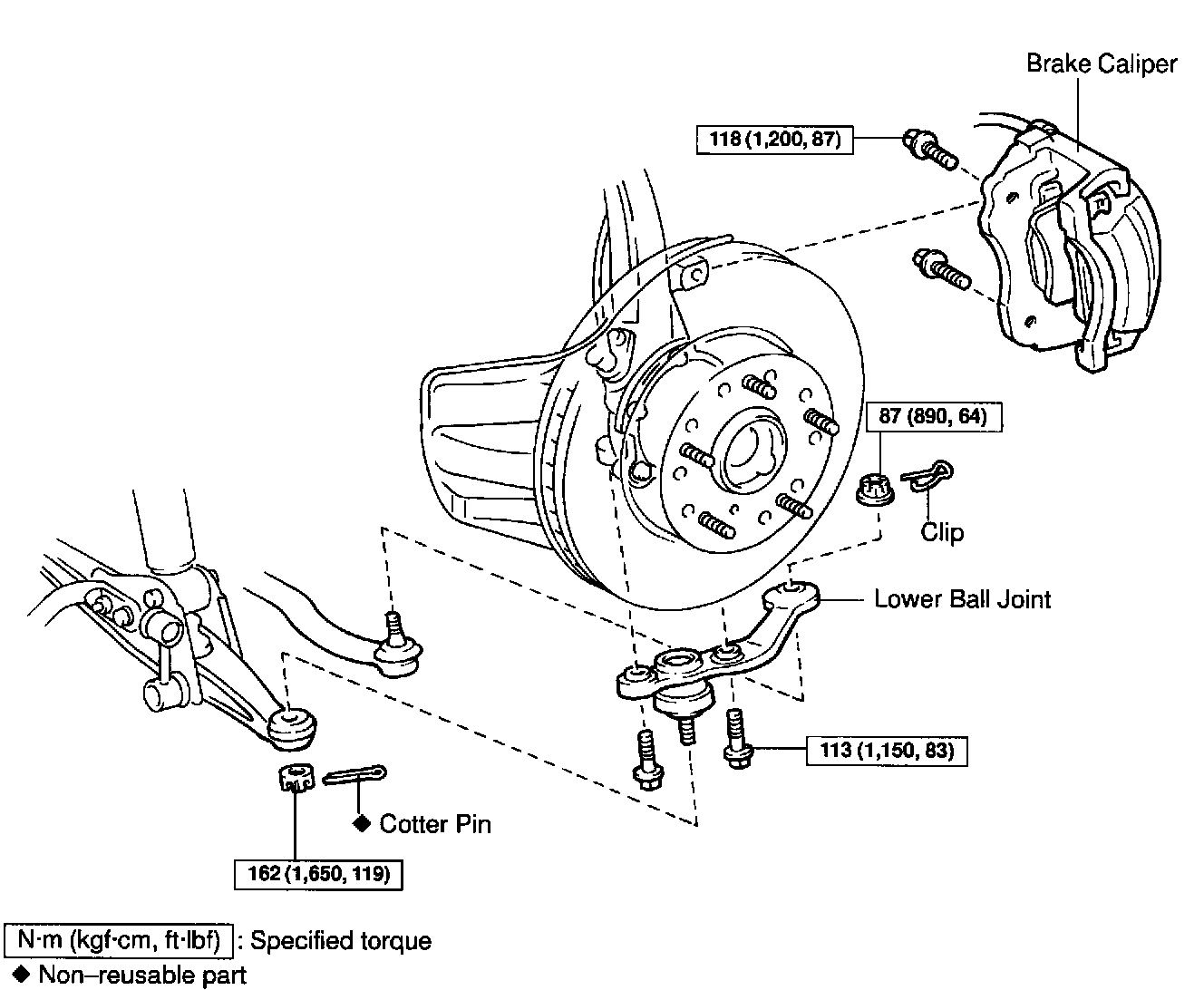 Brake Caliper

118 (1,200, 87)

87 (890, 64)

Clip

Lower Ball Joint

113 (1,150, 83)

◆ Cotter Pin

162 (1,650, 119)

N·m (kgf·cm, ft·lbf) : Specified torque
◆ Non–reusable part