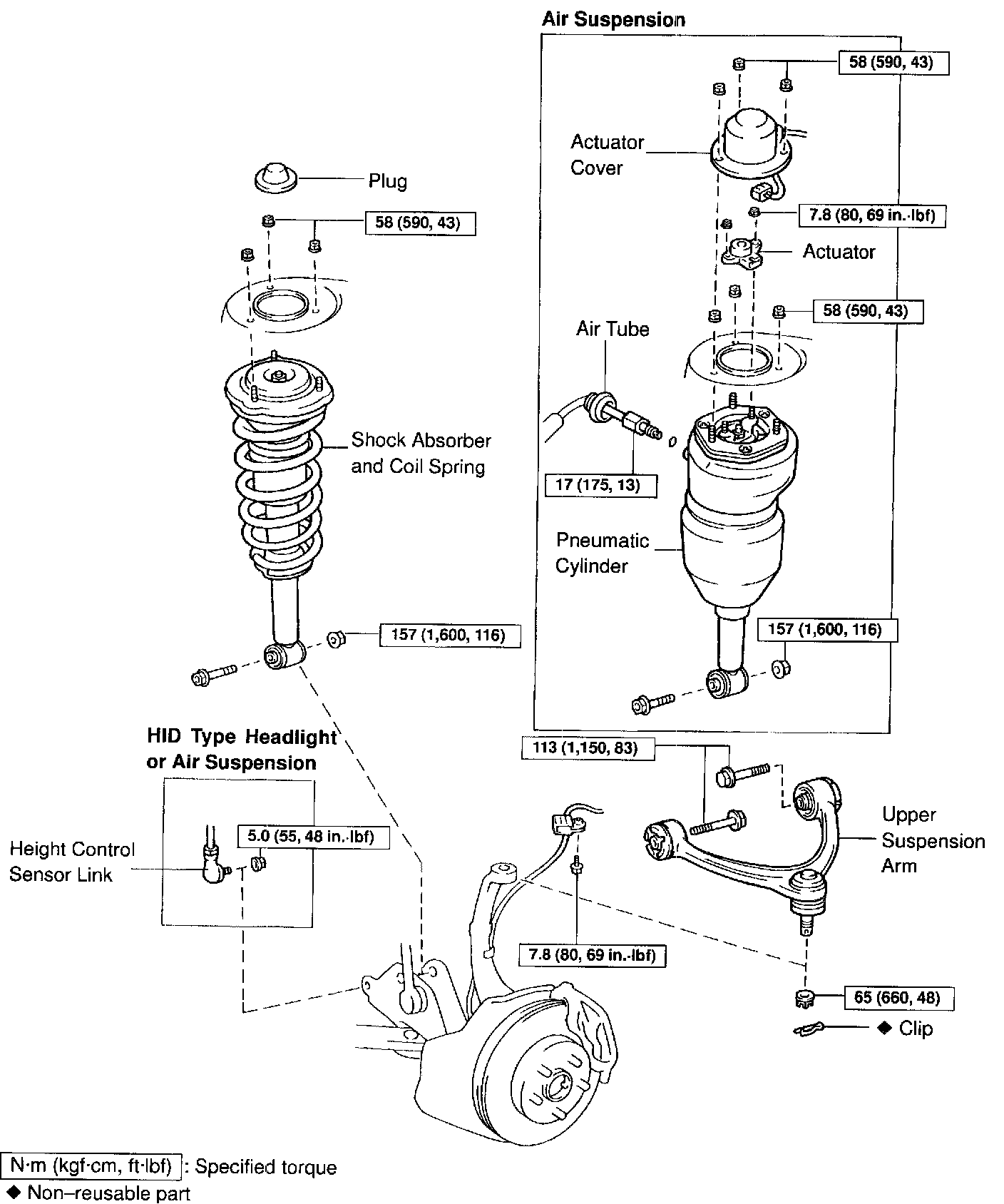 Air Suspension

58 (590, 43)

Actuator Cover

7.8 (80, 69 in.·lbf)

Actuator

58 (590, 43)

Air Tube

17 (175, 13)

Pneumatic Cylinder

157 (1,600, 116)

Plug

58 (590, 43)

Shock Absorber and Coil Spring

157 (1,600, 116)

HID Type Headlight or Air Suspension

Height Control Sensor Link

5.0 (55, 48 in.·lbf)

113 (1,150, 83)

Upper Suspension Arm

7.8 (80, 69 in.·lbf)

65 (660, 48)

◆ Clip

N·m (kgf·cm, ft·lbf) : Specified torque
◆ Non–reusable part