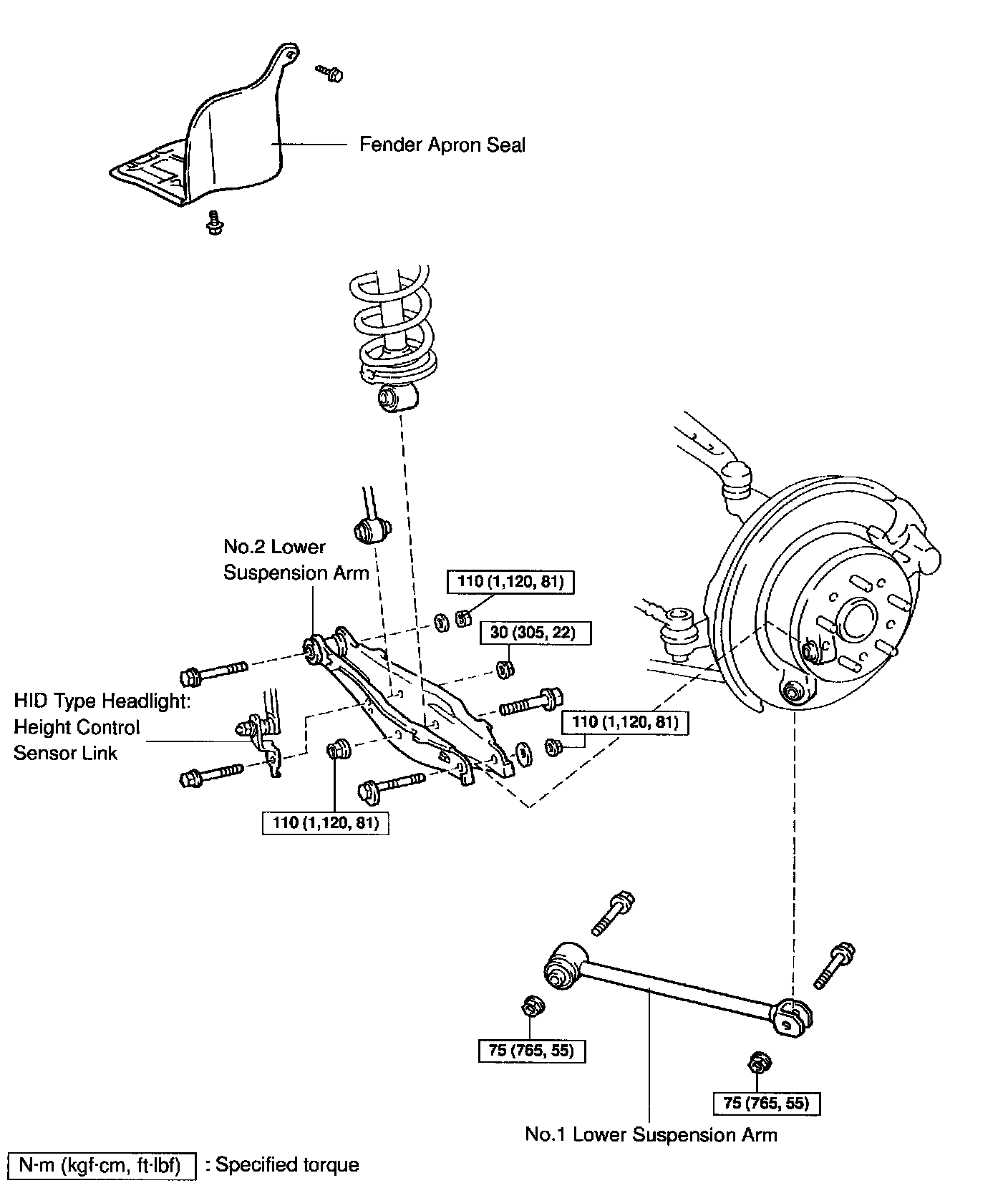 Fender Apron Seal

No.2 Lower Suspension Arm

110 (1,120, 81)

30 (305, 22)

HID Type Headlight: Height Control Sensor Link

110 (1,120, 81)

110 (1,120, 81)

75 (765, 55)

75 (765, 55)

No.1 Lower Suspension Arm

N·m (kgf·cm, ft·lbf) : Specified torque