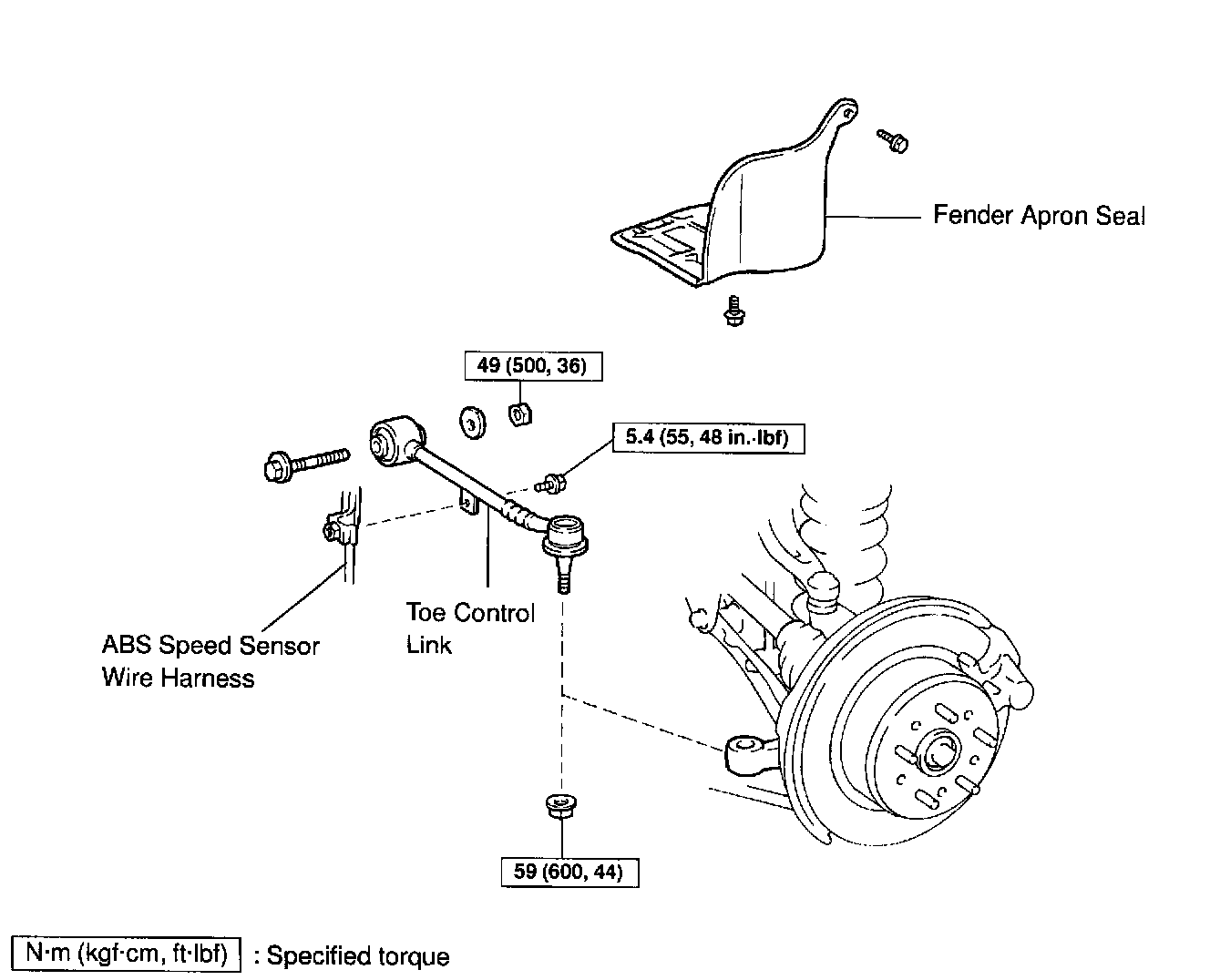 Fender Apron Seal

49 (500, 36)

5.4 (55, 48 in.·lbf)

Toe Control Link

ABS Speed Sensor Wire Harness

59 (600, 44)

N·m (kgf·cm, ft·lbf) : Specified torque