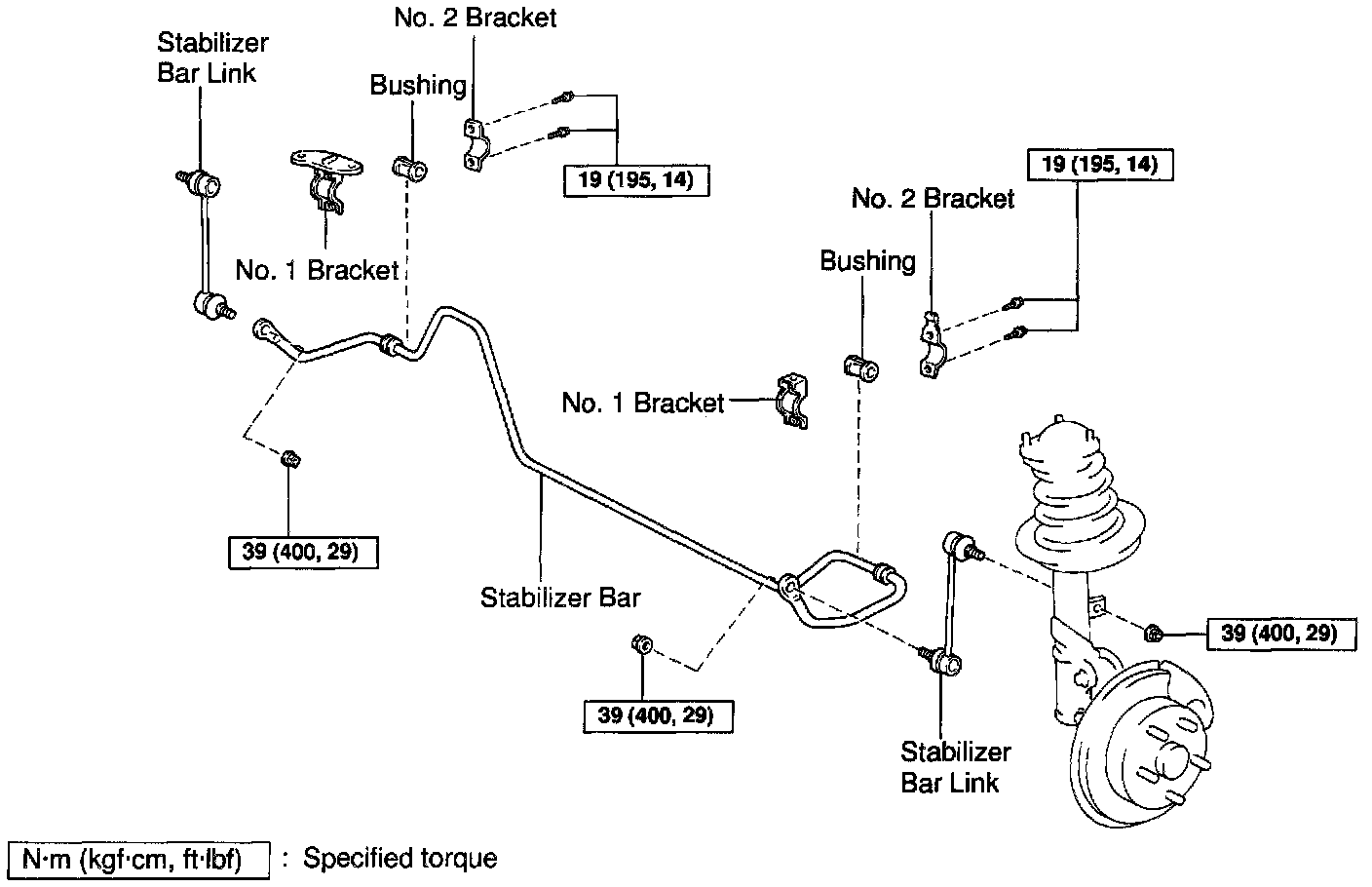 Stabilizer Bar Link

No. 2 Bracket

Bushing

19 (195, 14)

No. 1 Bracket

19 (195, 14)

No. 2 Bracket

Bushing

No. 1 Bracket

39 (400, 29)

Stabilizer Bar

39 (400, 29)

39 (400, 29)

Stabilizer Bar Link

N·m (kgf·cm, ft·lbf) : Specified torque