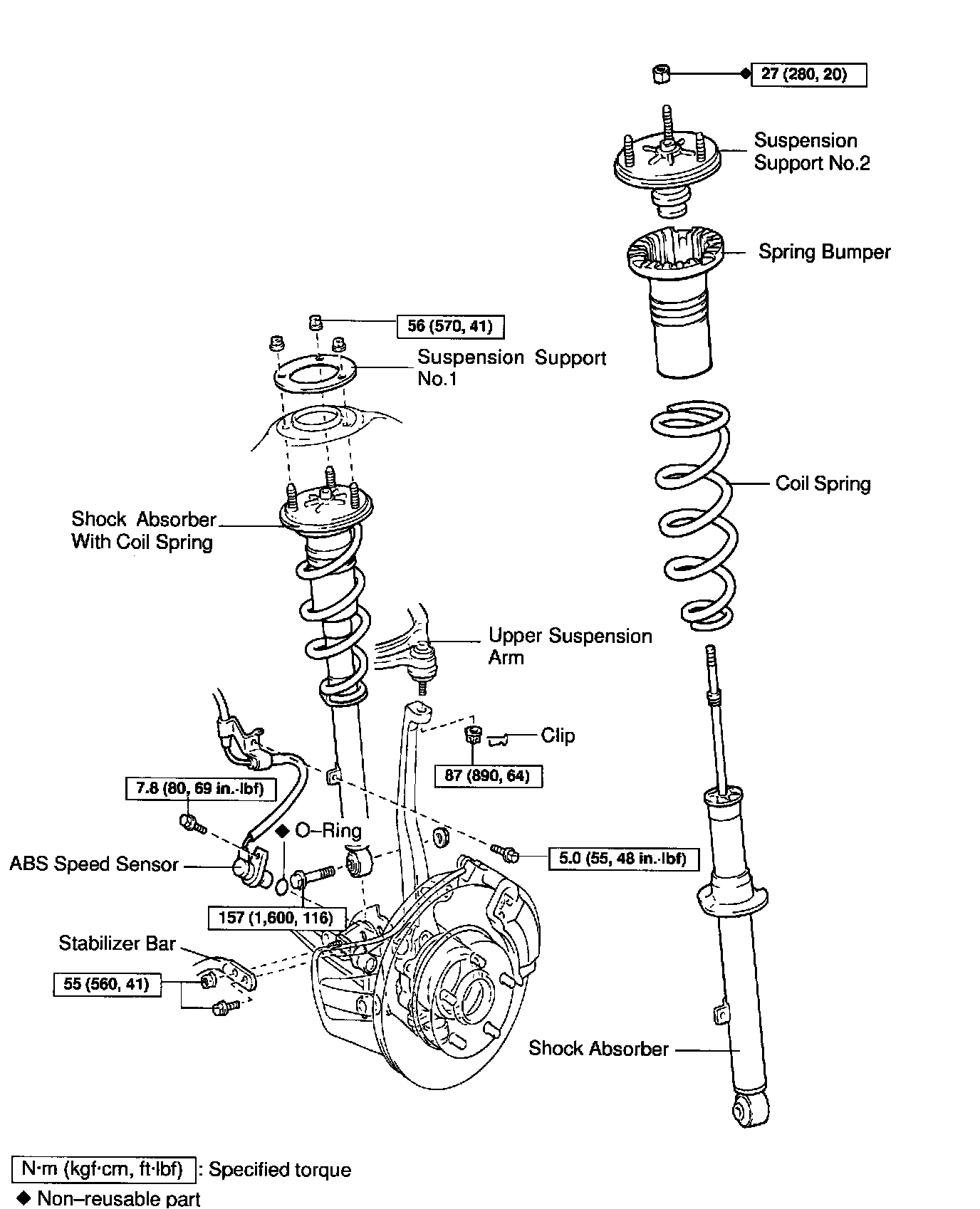 ◆ 27 (280, 20)

Suspension Support No.2

Spring Bumper

56 (570, 41)

Suspension Support No.1

Coil Spring

Shock Absorber With Coil Spring

Upper Suspension Arm

Clip

87 (890, 64)

7.8 (80, 69 in.·lbf)

◆ O–Ring

ABS Speed Sensor

5.0 (55, 48 in.·lbf)

157 (1,600, 116)

Stabilizer Bar

55 (560, 41)

Shock Absorber

N·m (kgf·cm, ft·lbf) : Specified torque

◆ Non–reusable part