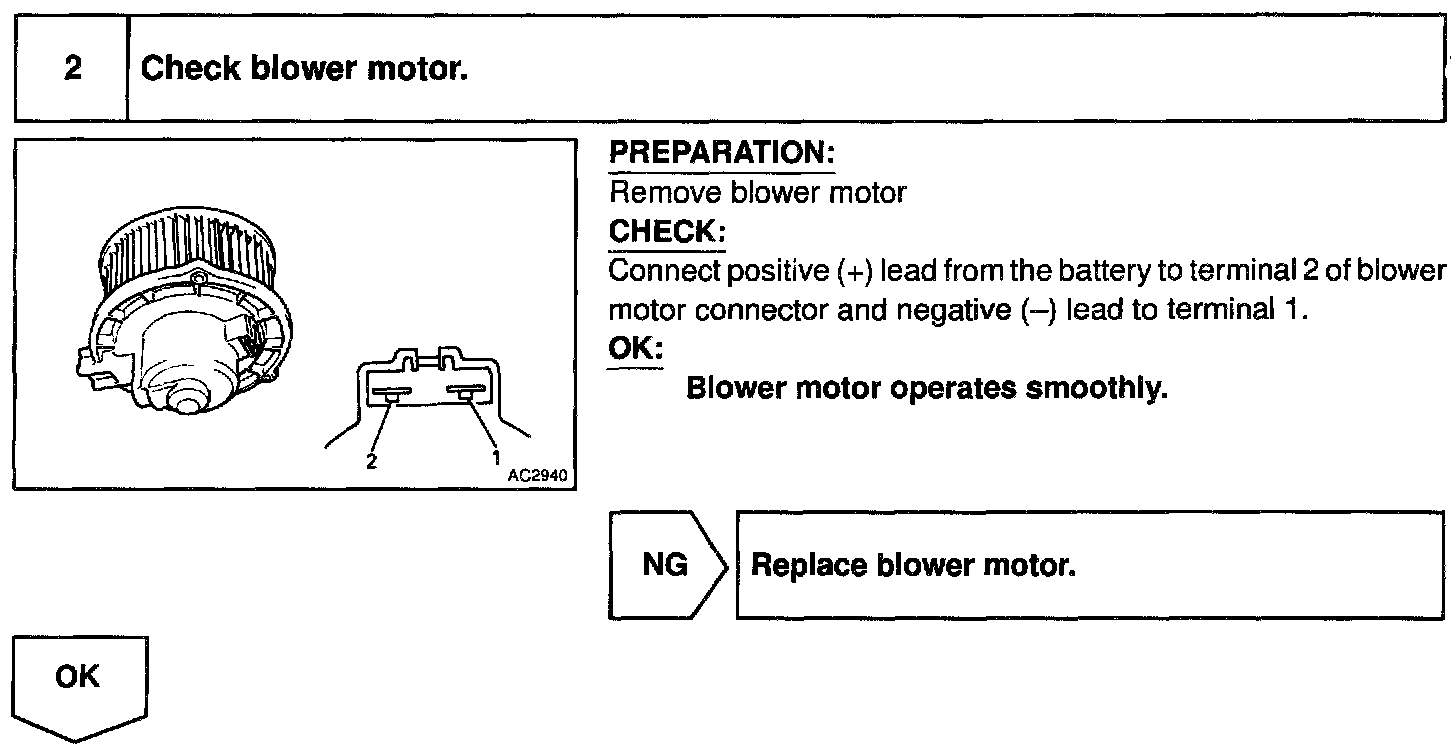 2 Check blower motor.

2
1
AC2940

PREPARATION:
Remove blower motor
CHECK:
Connect positive (+) lead from the battery to terminal 2 of blower motor connector and negative (–) lead to terminal 1.
OK:
Blower motor operates smoothly.

NG Replace blower motor.

OK