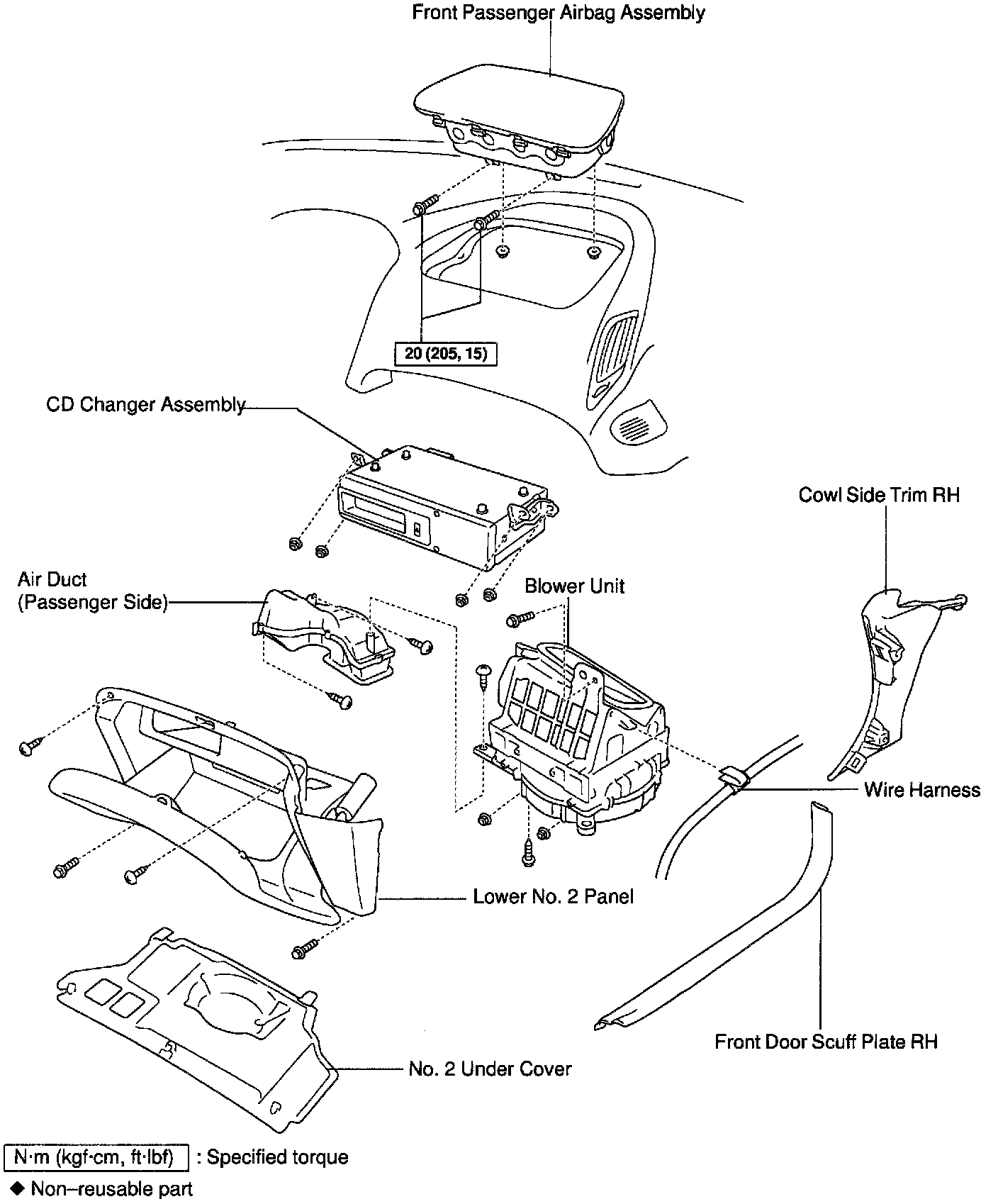 Front Passenger Airbag Assembly

20 (205, 15)

CD Changer Assembly

Cowl Side Trim RH

Air Duct
(Passenger Side)

Blower Unit

Wire Harness

Lower No. 2 Panel

Front Door Scuff Plate RH

No. 2 Under Cover

N·m (kgf·cm, ft·lbf) : Specified torque

◆ Non–reusable part