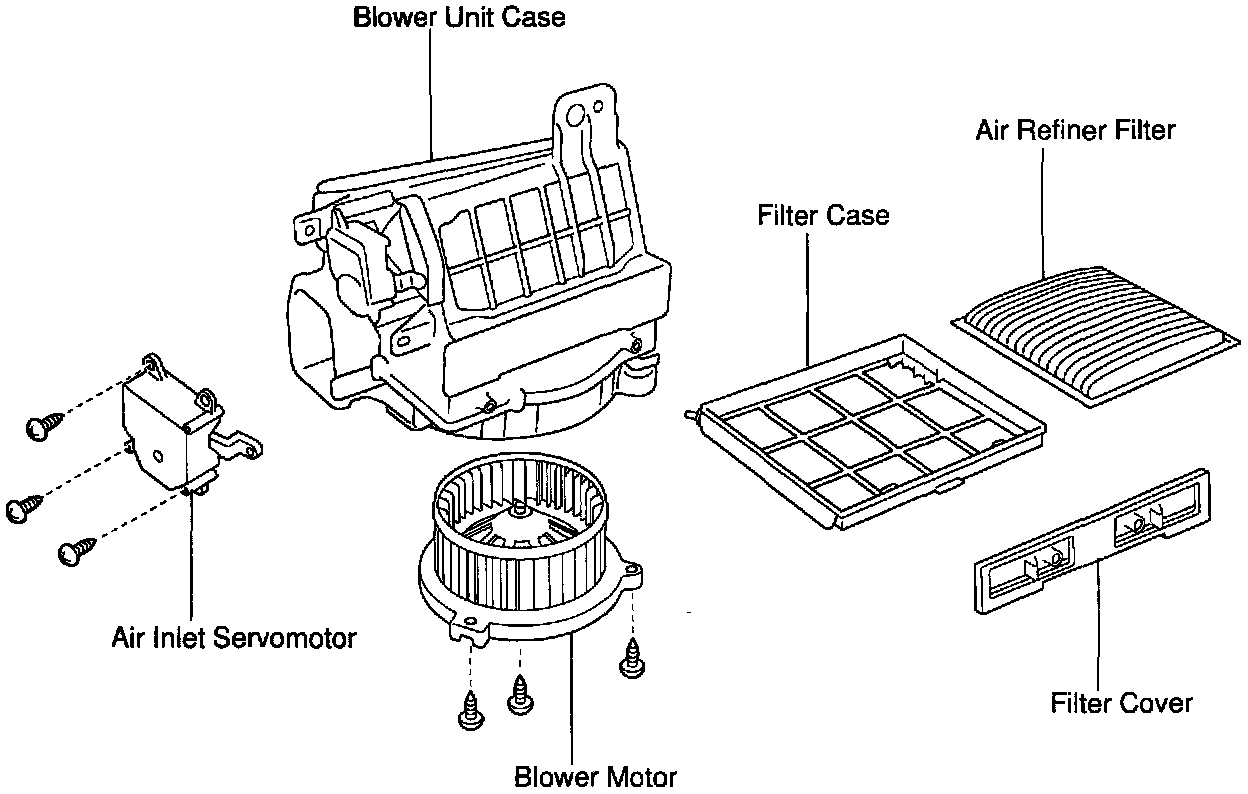 Blower Unit Case

Air Refiner Filter

Filter Case

Air Inlet Servomotor

Filter Cover

Blower Motor