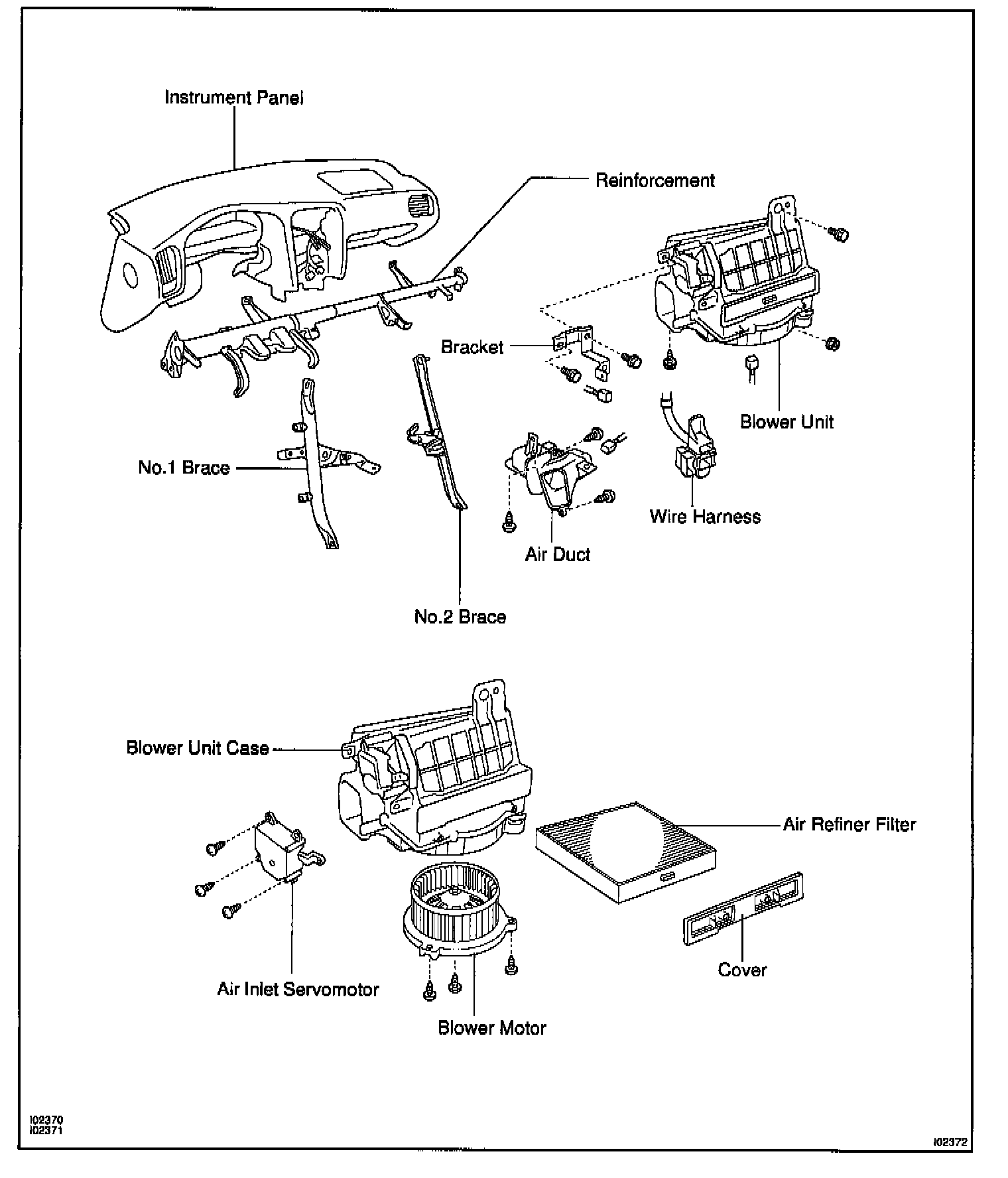 Instrument Panel

Reinforcement

Bracket

Blower Unit

No.1 Brace

Wire Harness

Air Duct

No.2 Brace

Blower Unit Case

Air Refiner Filter

Cover

Air Inlet Servomotor

Blower Motor

I02370
I02371

I02372