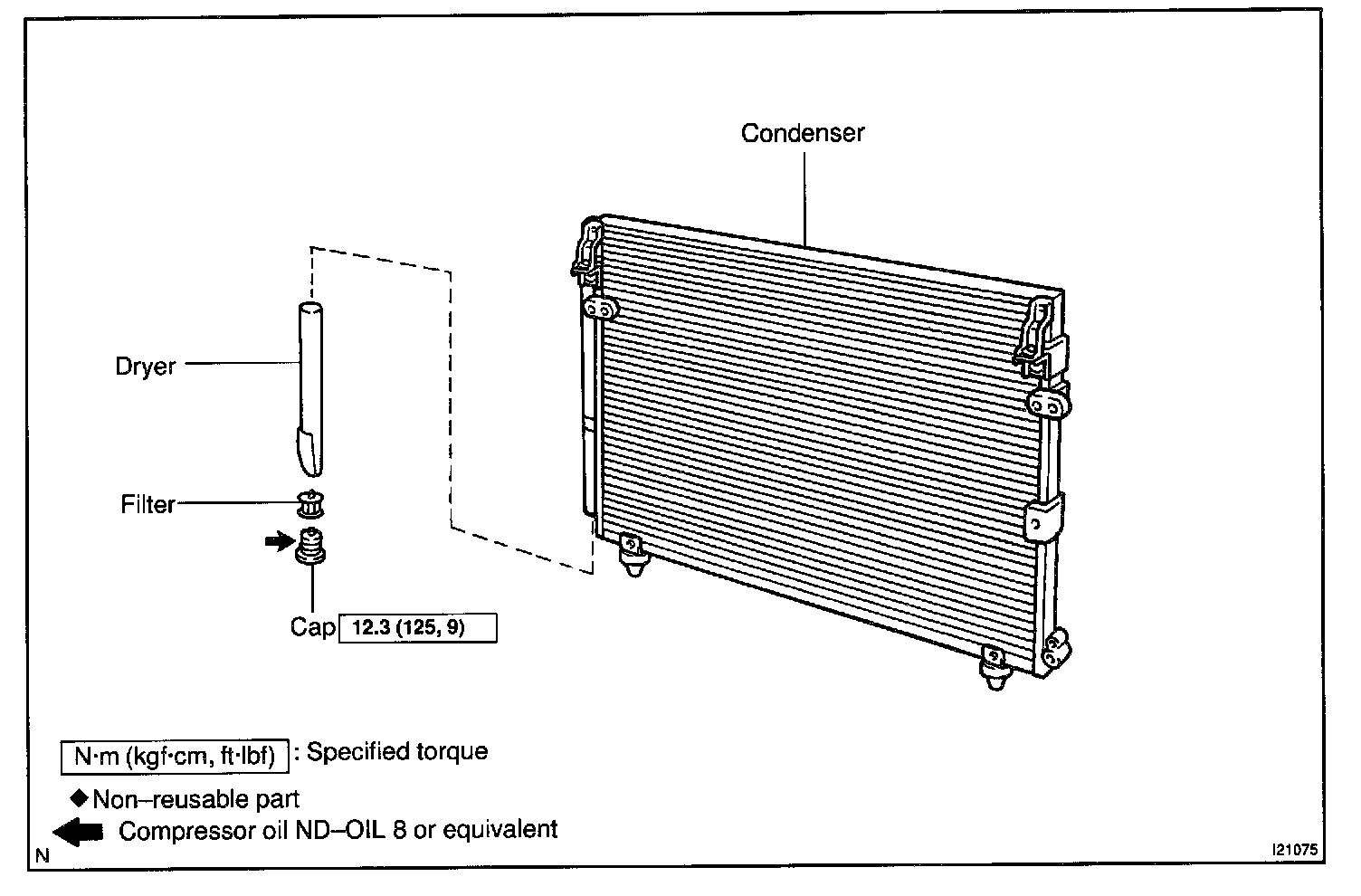 Condenser

Dryer

Filter

Cap 12.3 (125, 9)

N·m (kgf·cm, ft·lbf) : Specified torque

◆ Non–reusable part

Compressor oil ND–OIL 8 or equivalent

N

I21075