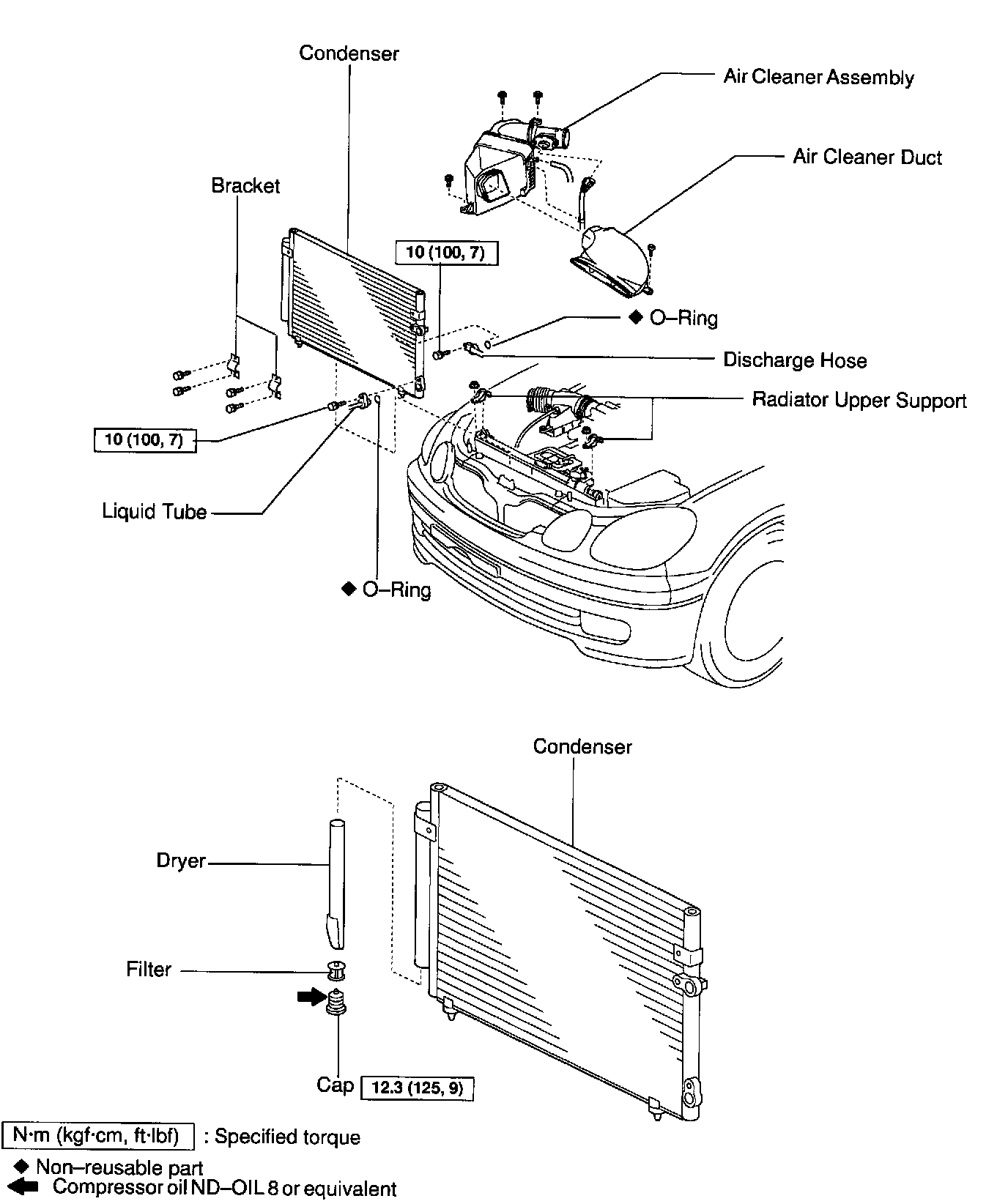 Condenser

Air Cleaner Assembly

Air Cleaner Duct

Bracket

10 (100, 7)

◆ O–Ring

Discharge Hose

Radiator Upper Support

10 (100, 7)

Liquid Tube

◆ O–Ring

Condenser

Dryer

Filter

Cap

12.3 (125, 9)

N·m (kgf·cm, ft·lbf) : Specified torque

◆ Non–reusable part

Compressor oil ND–OIL 8 or equivalent