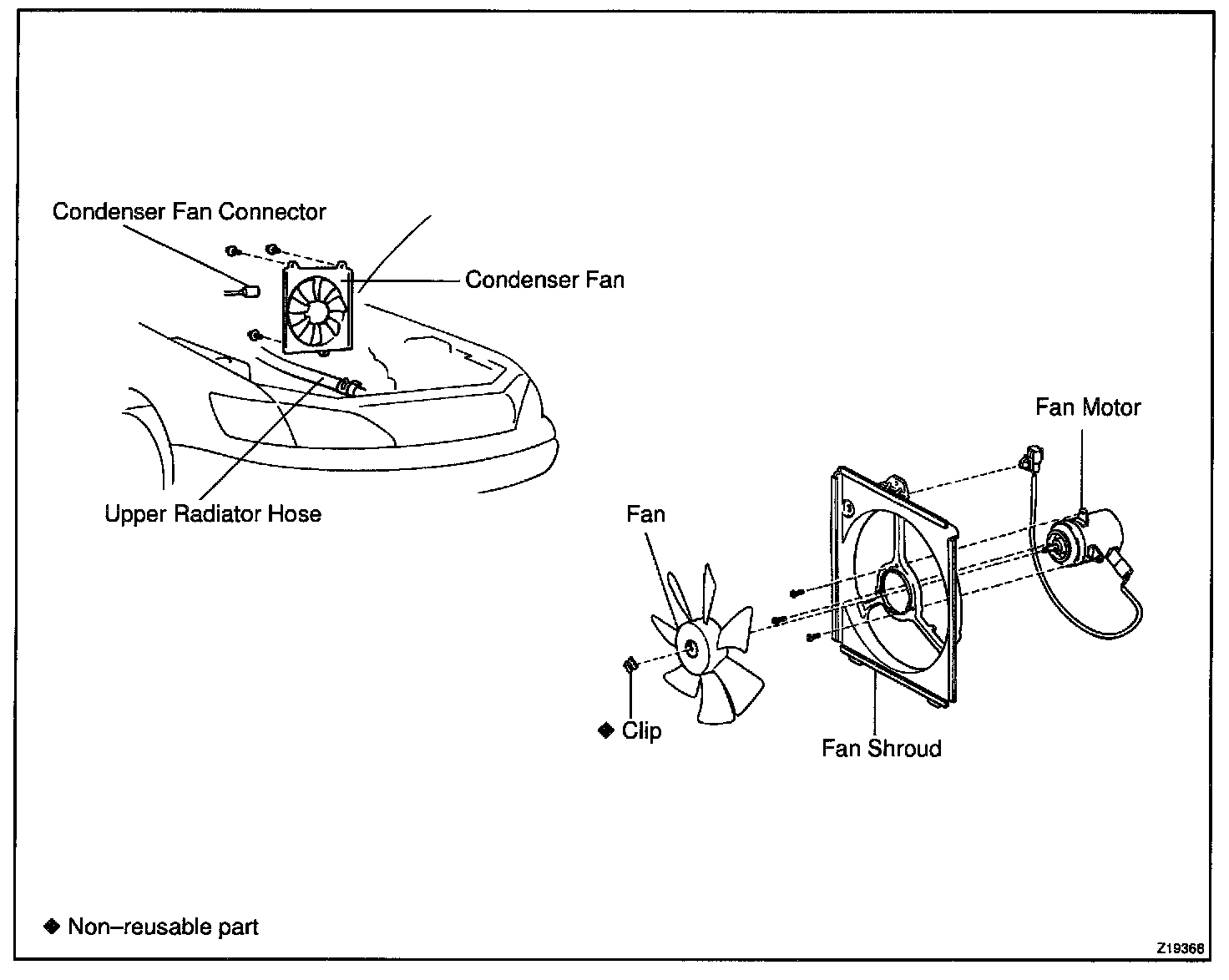 Condenser Fan Connector

Condenser Fan

Upper Radiator Hose

Fan Motor

Fan

◆ Clip

Fan Shroud

◆ Non–reusable part

Z19368