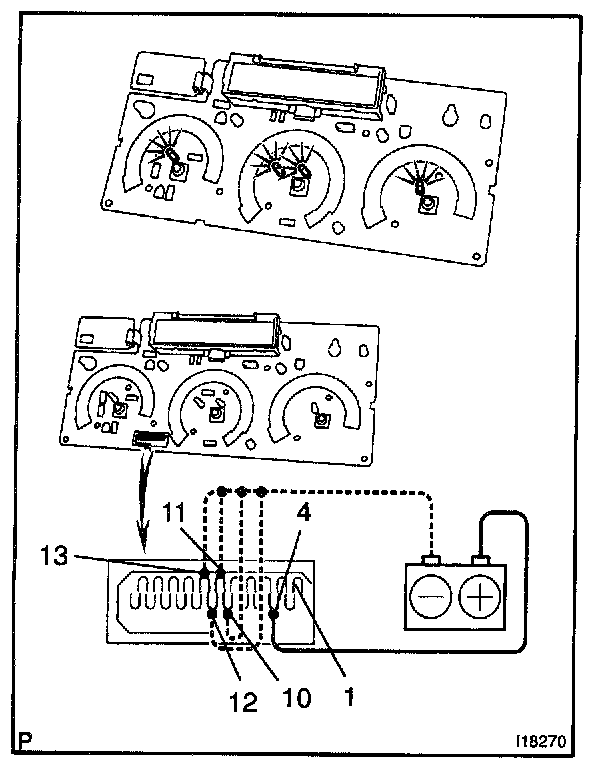 11
4
13
12
10
1
P
I18270