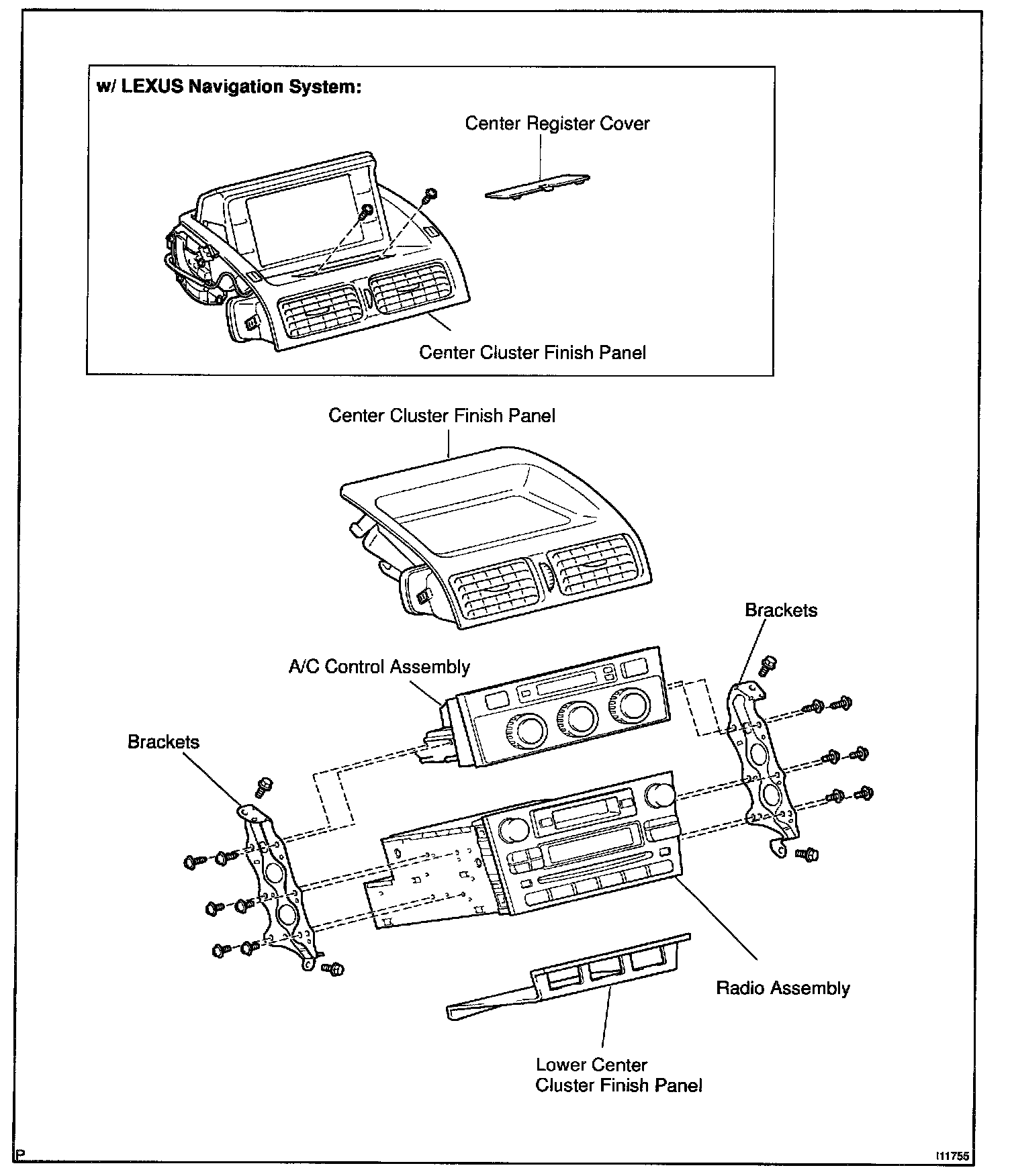 w/ LEXUS Navigation System:

Center Register Cover

Center Cluster Finish Panel

Center Cluster Finish Panel

Brackets

A/C Control Assembly

Brackets

Radio Assembly

Lower Center
Cluster Finish Panel

P

I11755