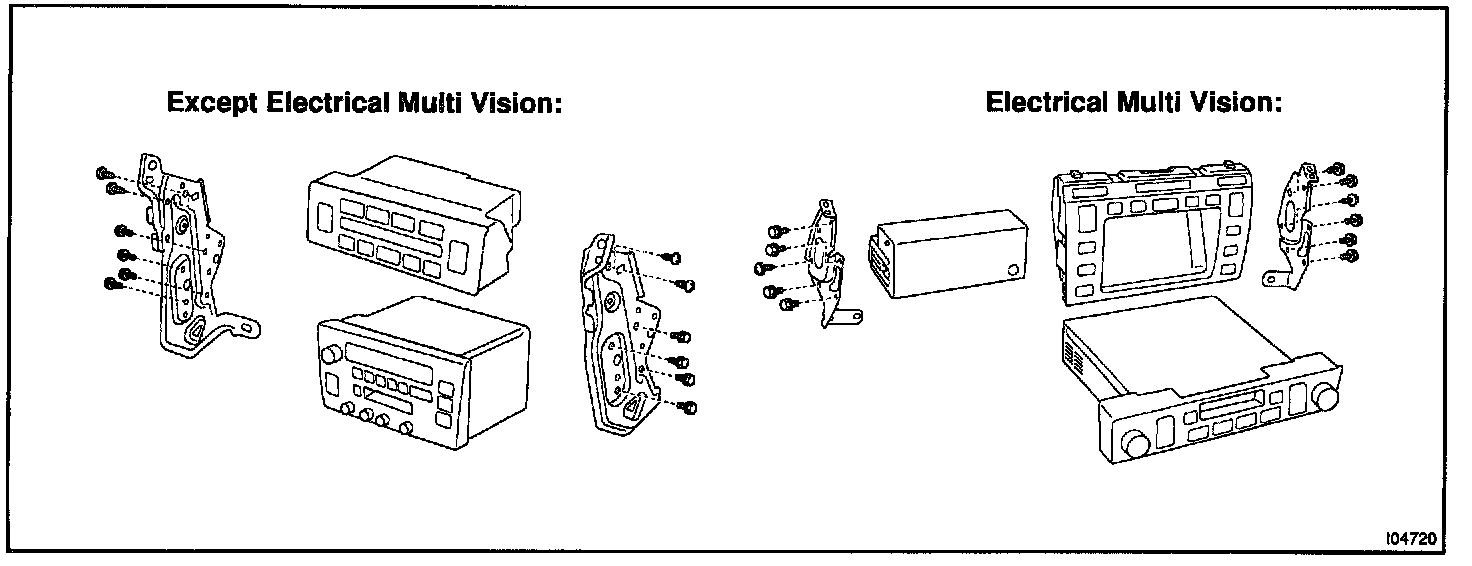 Except Electrical Multi Vision:

Electrical Multi Vision:

I04720