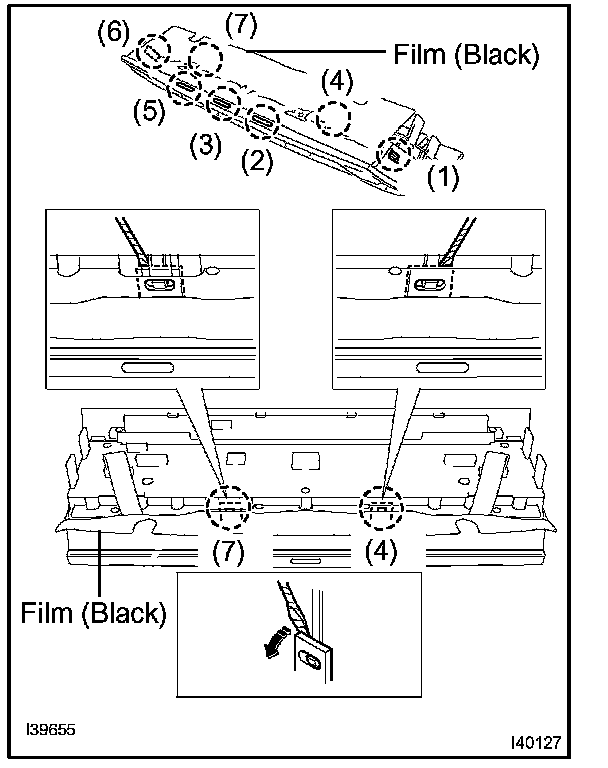 (6) (7) Film (Black)

(4)

(5)

(3) (2) (1)

(7) (4)

Film (Black)

I39655

I40127