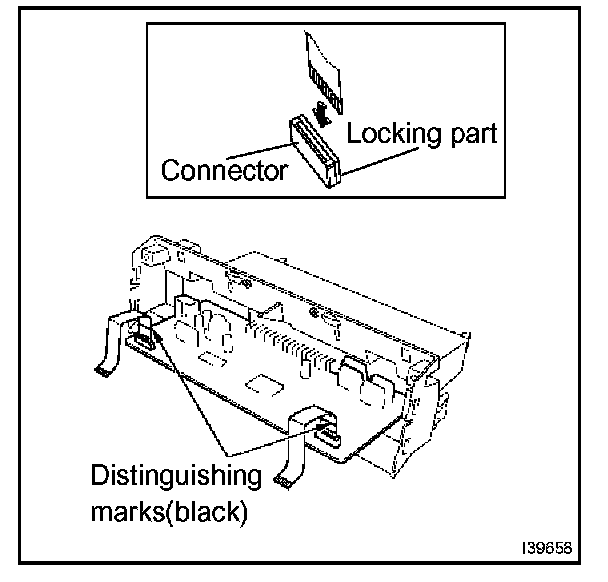 Locking part
Connector

Distinguishing marks(black)

I39658