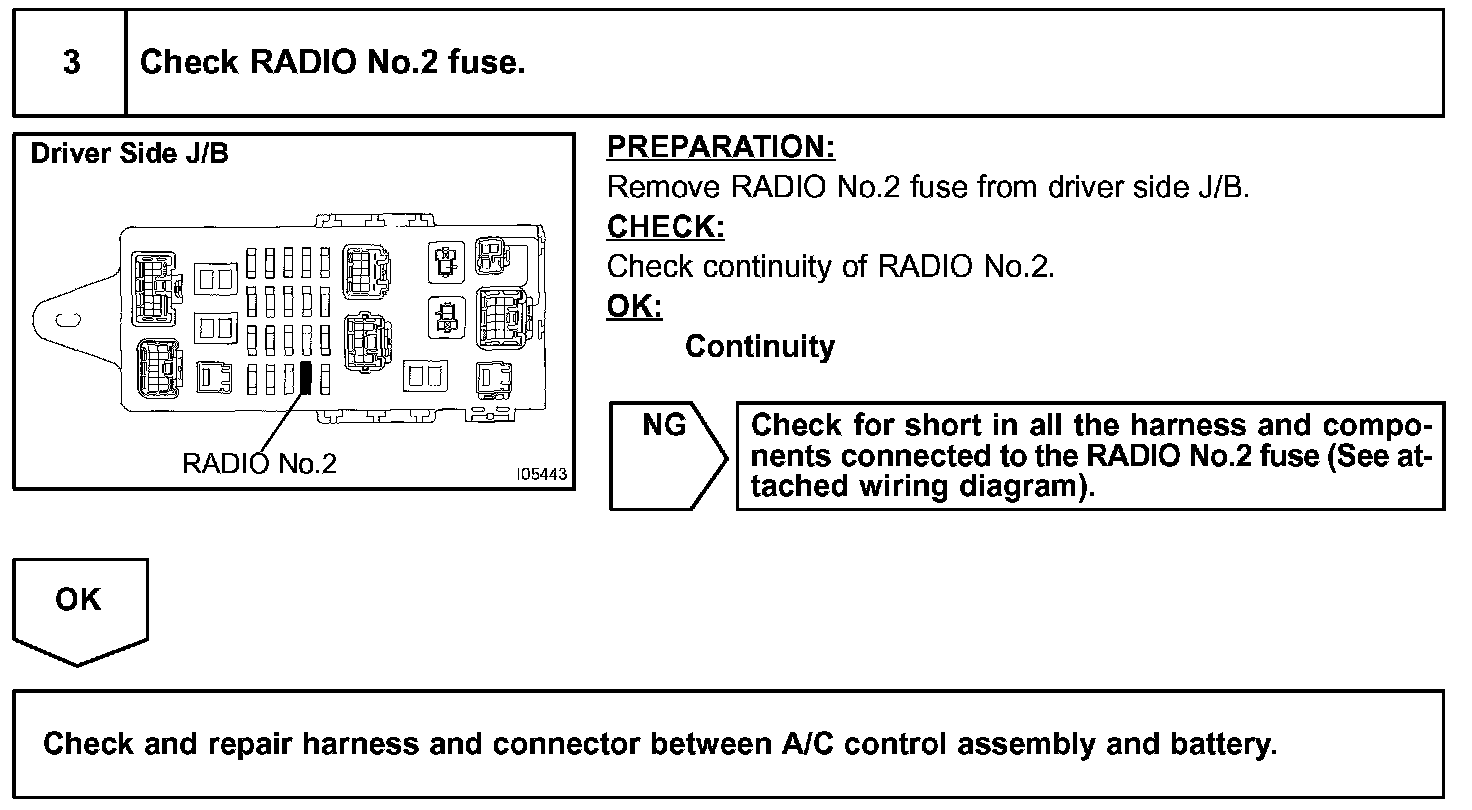 3

Check RADIO No.2 fuse.

Driver Side J/B

RADIO No.2

I05443

PREPARATION:
Remove RADIO No.2 fuse from driver side J/B.

CHECK:
Check continuity of RADIO No.2.

OK:
Continuity

NG

Check for short in all the harness and components connected to the RADIO No.2 fuse (See attached wiring diagram).

OK

Check and repair harness and connector between A/C control assembly and battery.