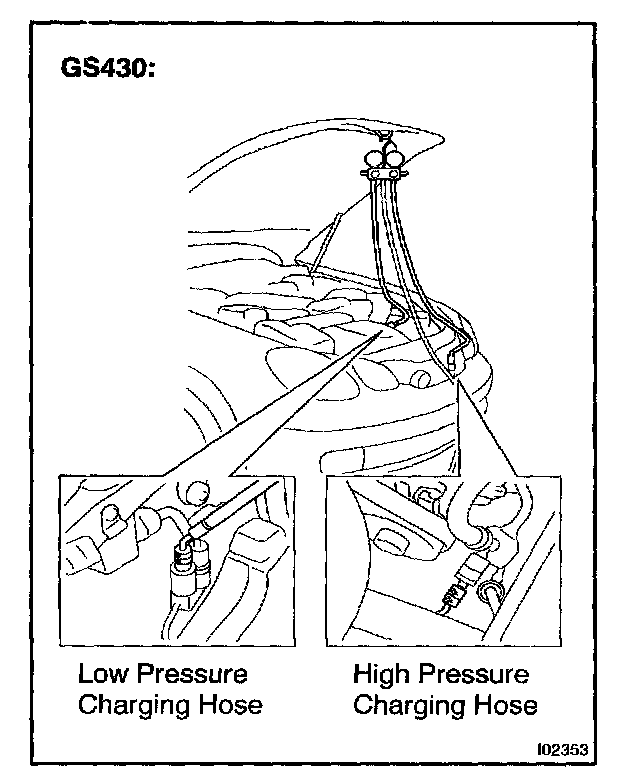 GS430:

Low Pressure Charging Hose

High Pressure Charging Hose

I02353