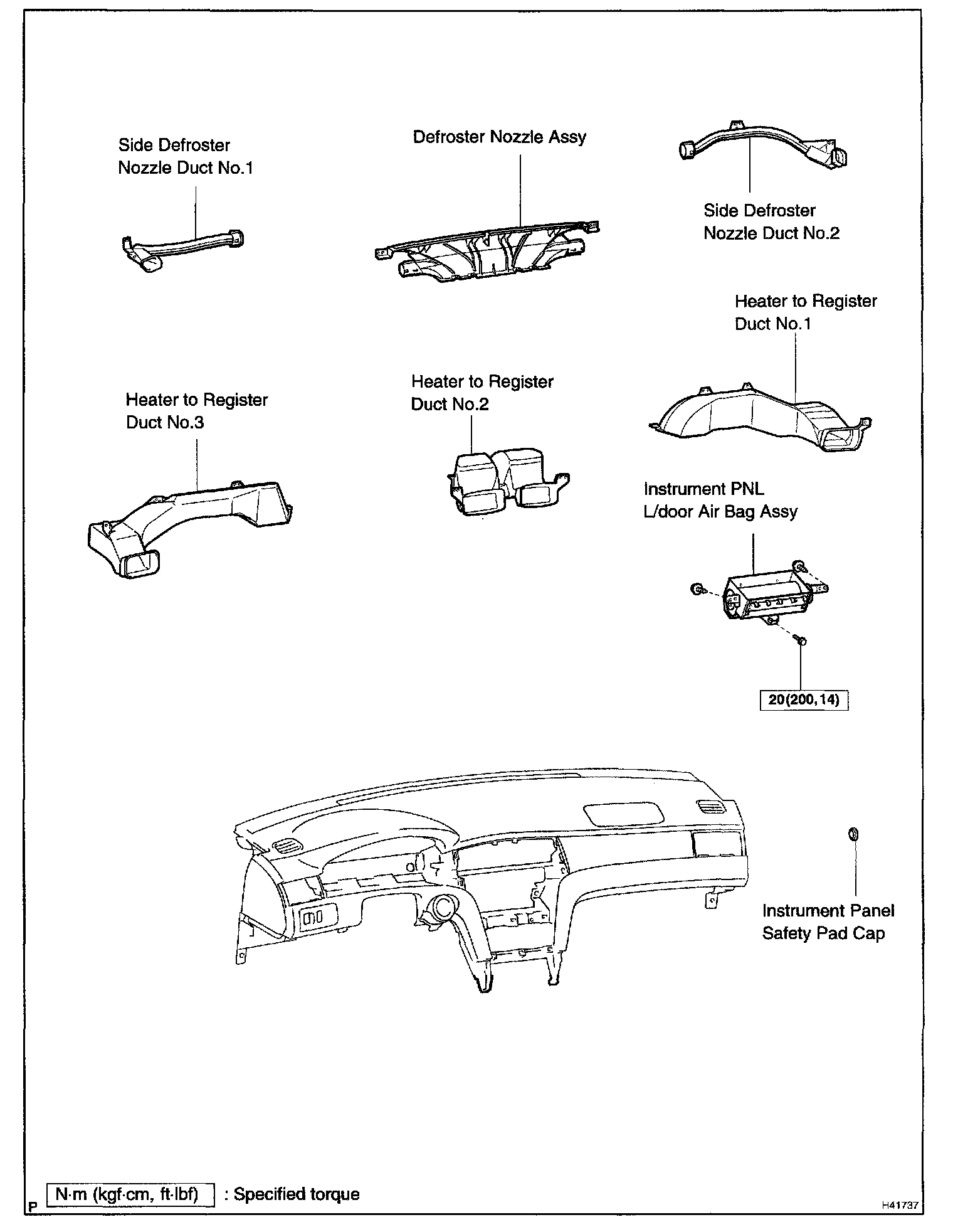 Side Defroster Nozzle Duct No.1

Defroster Nozzle Assy

Side Defroster Nozzle Duct No.2

Heater to Register Duct No.1

Heater to Register Duct No.3

Heater to Register Duct No.2

Instrument PNL L/door Air Bag Assy

20(200, 14)

Instrument Panel Safety Pad Cap

P

N·m (kgf·cm, ft·lbf) : Specified torque

H41737