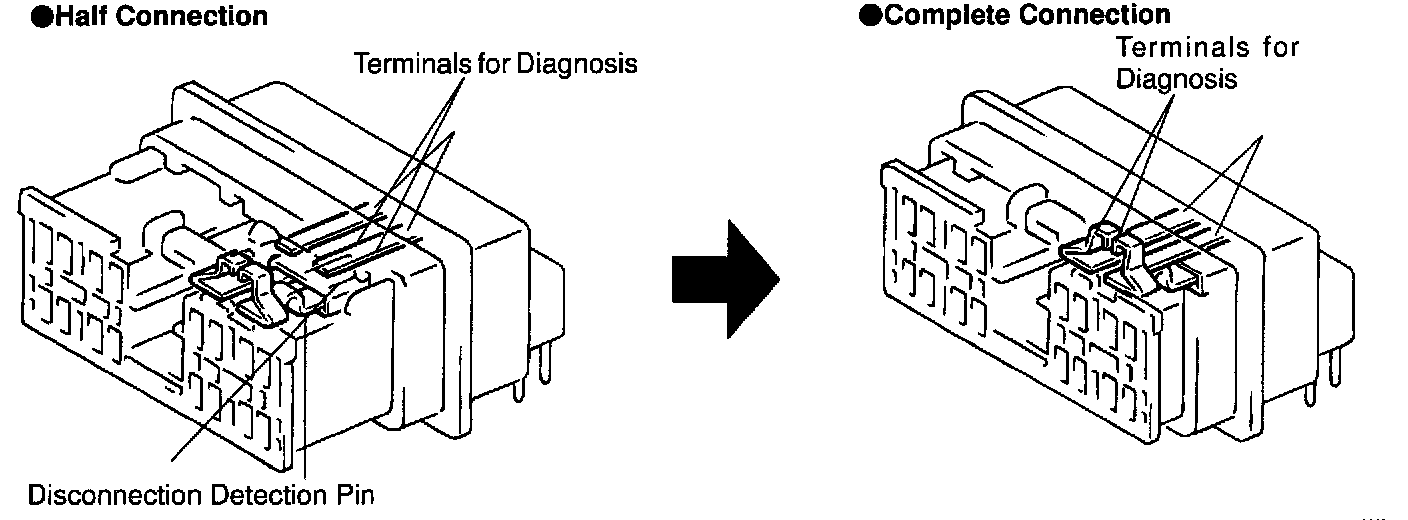 ●Half Connection

Terminals for Diagnosis

Disconnection Detection Pin

●Complete Connection

Terminals for Diagnosis