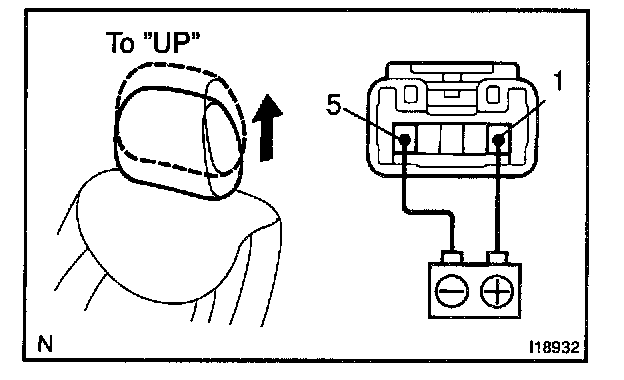 To "UP"

5

1

N

I18932