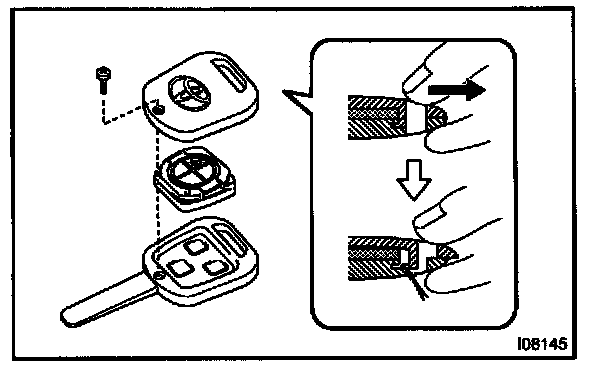 I08145