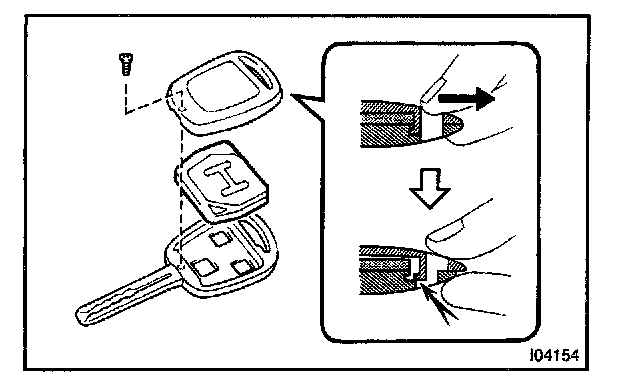 I04154