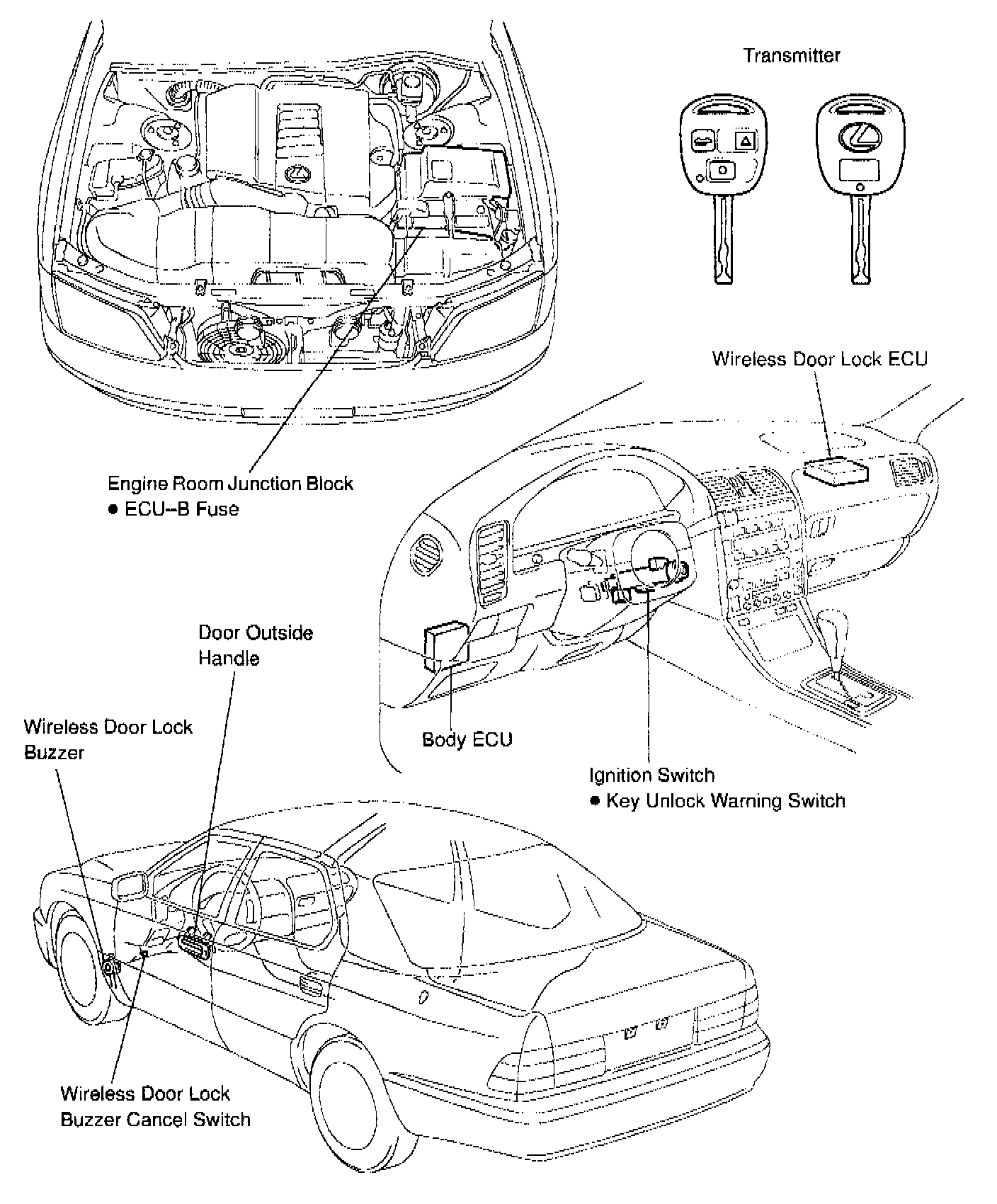 Transmitter

Wireless Door Lock ECU

Engine Room Junction Block
● ECU–B Fuse

Door Outside Handle

Wireless Door Lock Buzzer

Body ECU

Ignition Switch
● Key Unlock Warning Switch

Wireless Door Lock Buzzer Cancel Switch