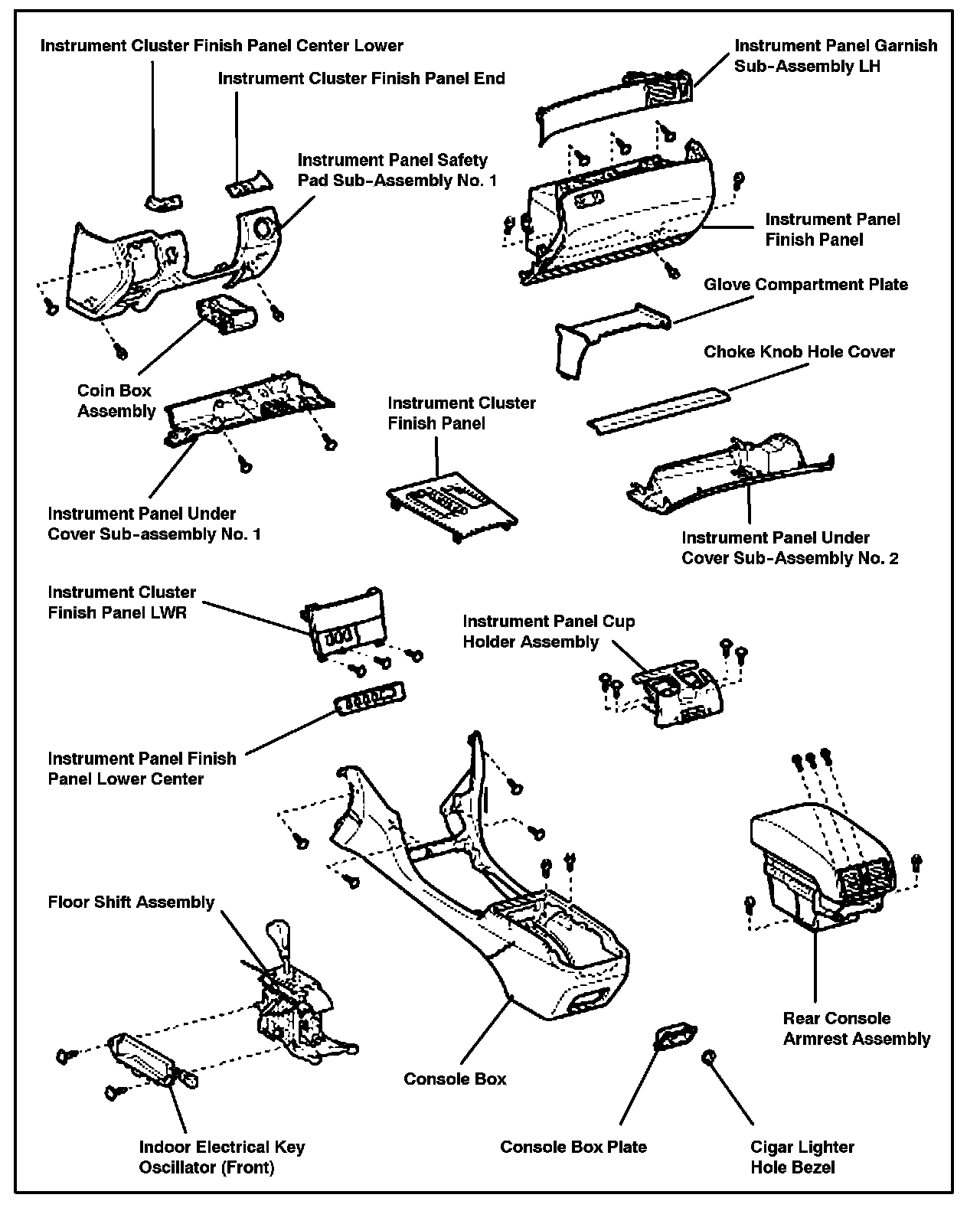 Instrument Cluster Finish Panel Center Lower

Instrument Cluster Finish Panel End

Instrument Panel Garnish Sub-Assembly LH

Instrument Panel Safety Pad Sub-Assembly No. 1

Instrument Panel Finish Panel

Glove Compartment Plate

Choke Knob Hole Cover

Coin Box Assembly

Instrument Cluster Finish Panel

Instrument Panel Under Cover Sub-assembly No. 1

Instrument Panel Under Cover Sub-Assembly No. 2

Instrument Cluster Finish Panel LWR

Instrument Panel Cup Holder Assembly

Instrument Panel Finish Panel Lower Center

Floor Shift Assembly

Rear Console Armrest Assembly

Console Box

Indoor Electrical Key Oscillator (Front)

Console Box Plate

Cigar Lighter Hole Bezel