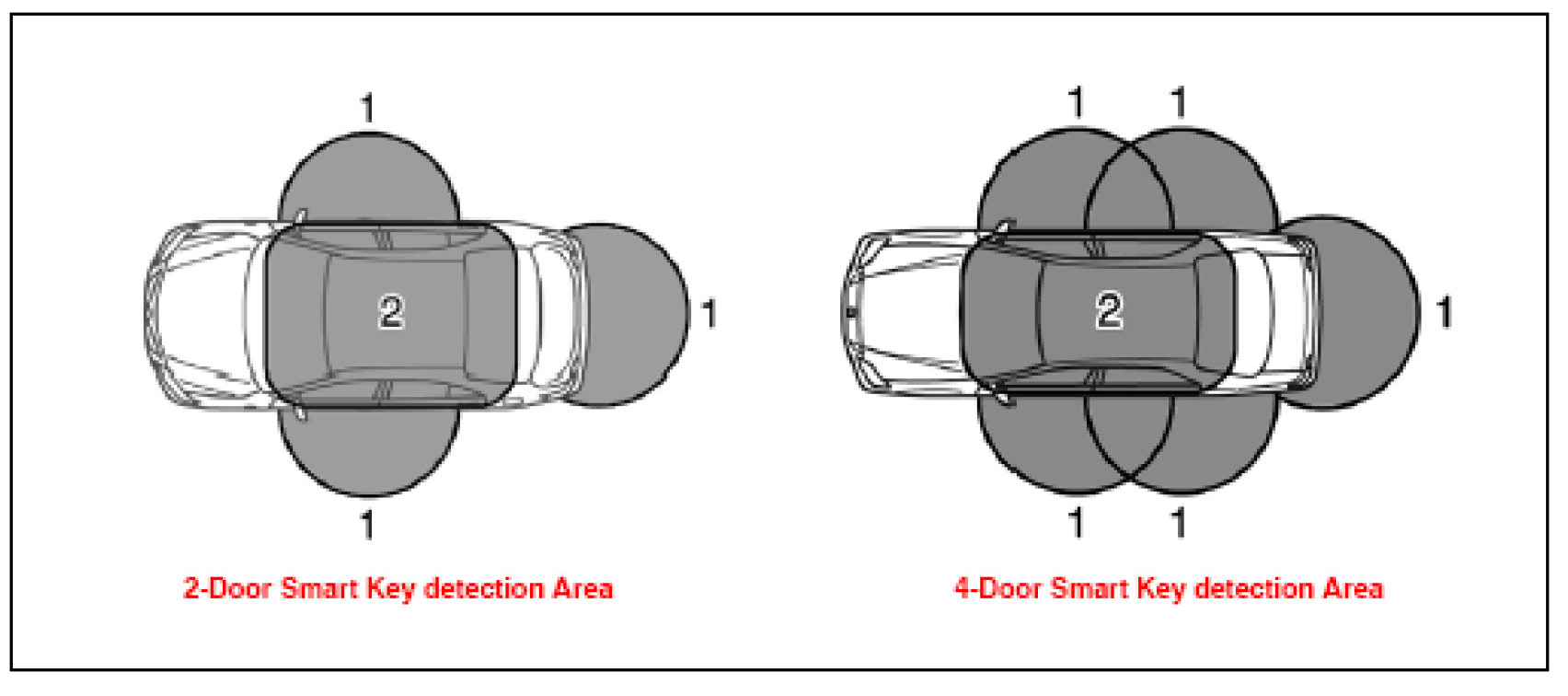 1

2

1

1

2-Door Smart Key detection Area

1 1

2

1

1 1

4-Door Smart Key detection Area