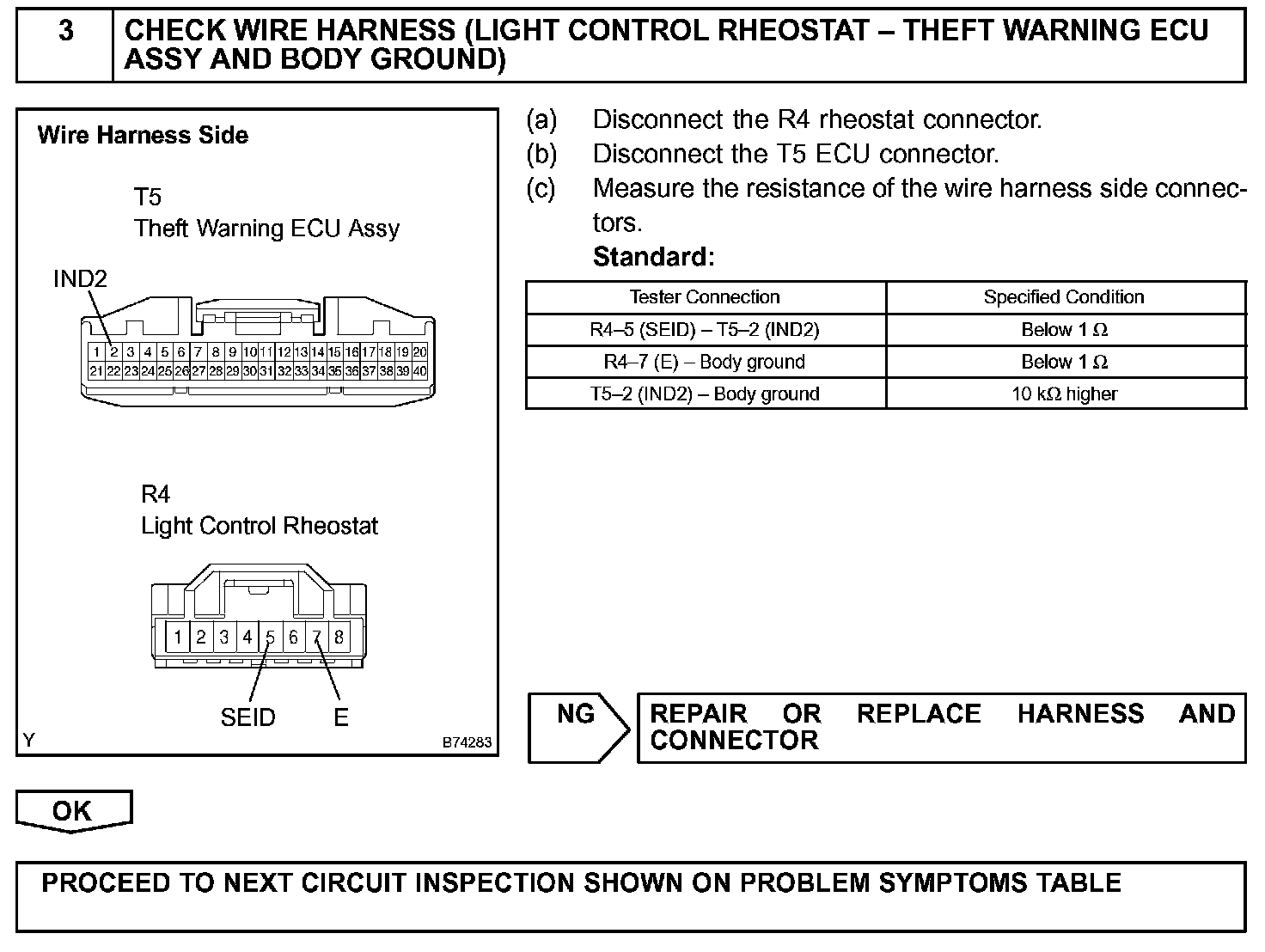 3 CHECK WIRE HARNESS (LIGHT CONTROL RHEOSTAT – THEFT WARNING ECU ASSY AND BODY GROUND)

Wire Harness Side

T5
Theft Warning ECU Assy

IND2

1 2 3 4 5 6 7 8 9 10 11 12 13 14 15 16 17 18 19 20
21 22 23 24 25 26 27 28 29 30 31 32 33 34 35 36 37 38 39 40

R4
Light Control Rheostat

1 2 3 4 5 6 7 8

SEID E

Y B74283

(a) Disconnect the R4 rheostat connector.
(b) Disconnect the T5 ECU connector.
(c) Measure the resistance of the wire harness side connectors.
Standard:

| Tester Connection | Specified Condition |
|---|---|
| R4–5 (SEID) – T5–2 (IND2) | Below 1 Ω |
| R4–7 (E) – Body ground | Below 1 Ω |
| T5–2 (IND2) – Body ground | 10 kΩ higher |

NG

REPAIR OR REPLACE HARNESS AND CONNECTOR

OK

PROCEED TO NEXT CIRCUIT INSPECTION SHOWN ON PROBLEM SYMPTOMS TABLE