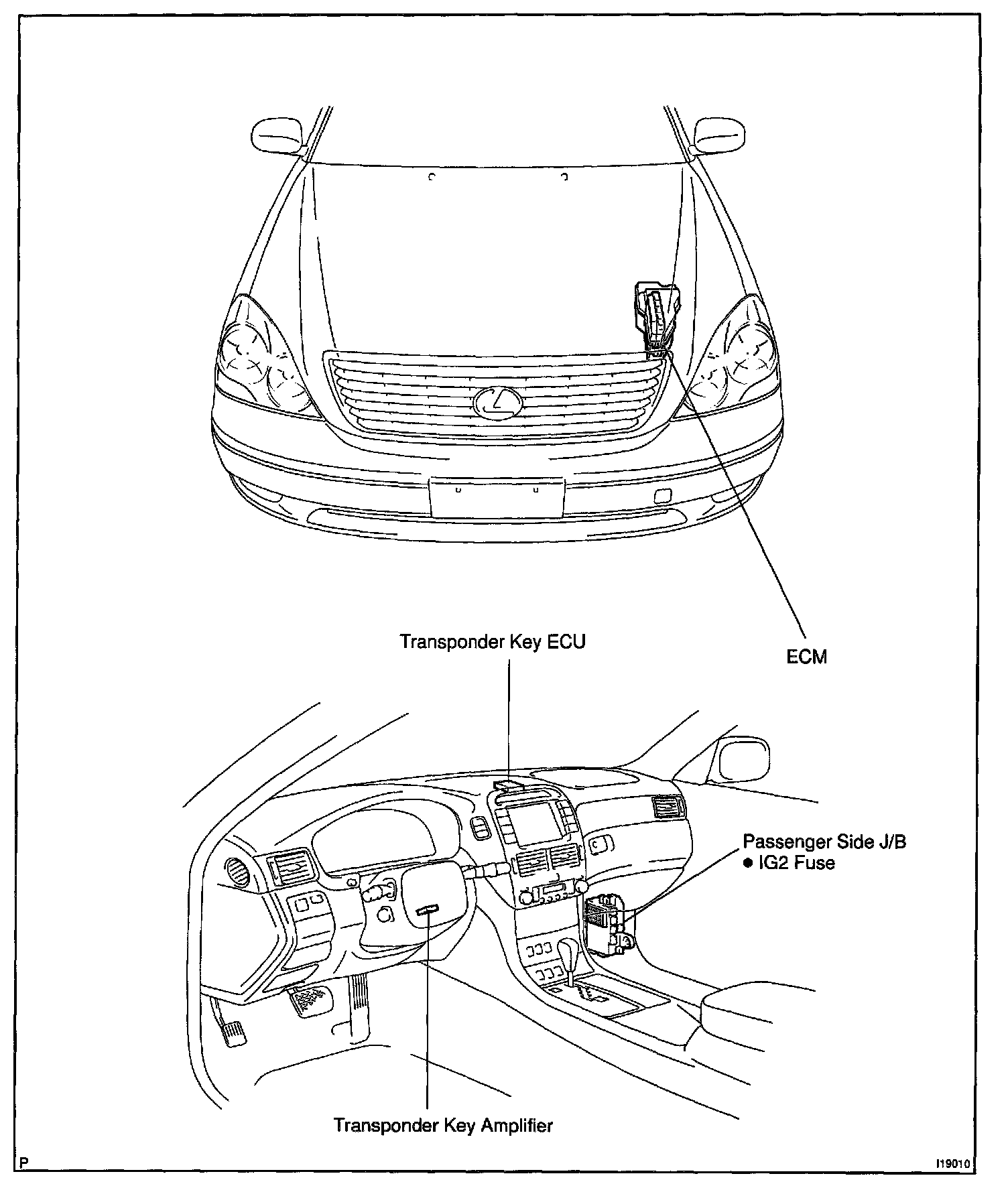 Transponder Key ECU

ECM

Passenger Side J/B
● IG2 Fuse

Transponder Key Amplifier

P

I19010