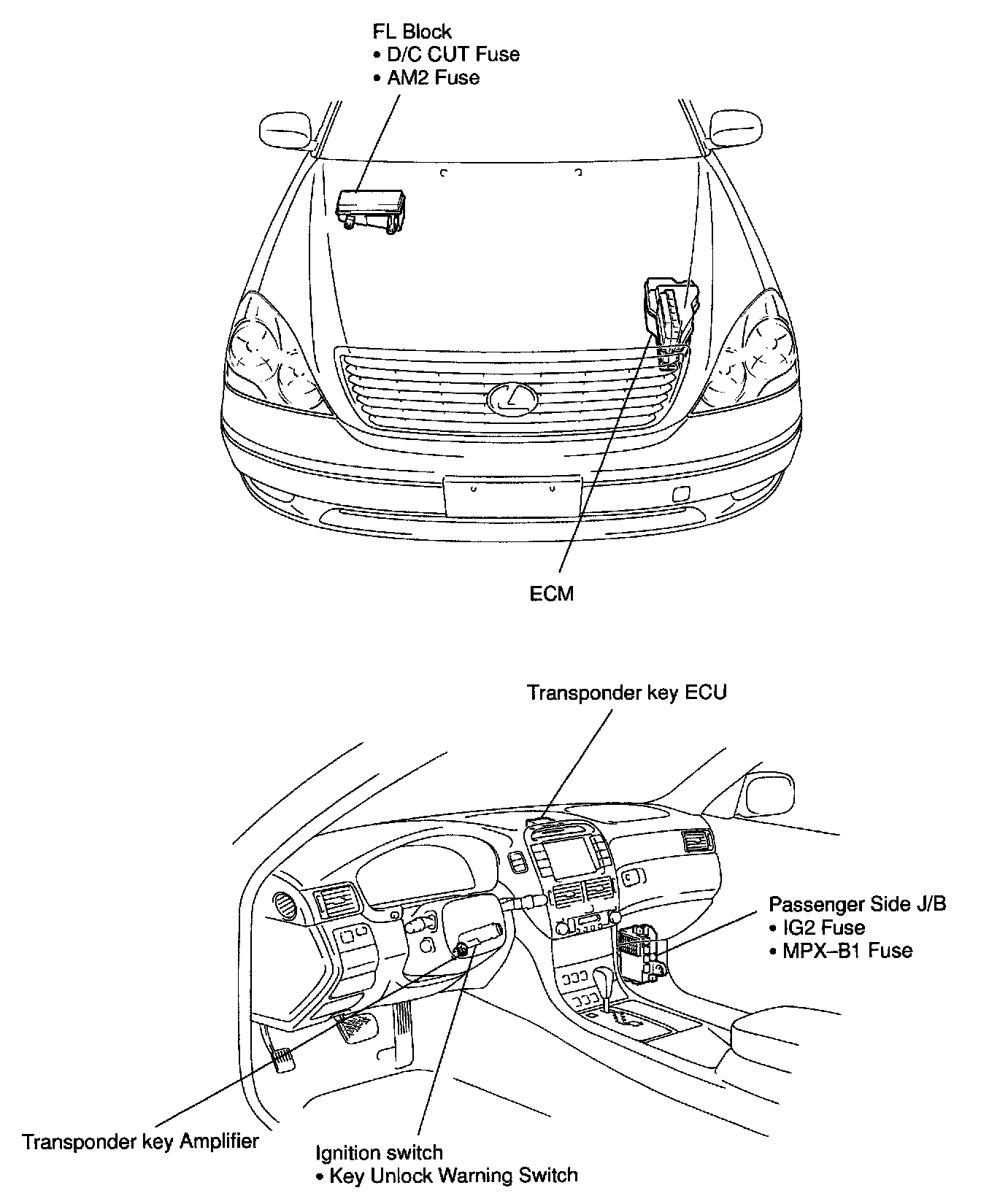 FL Block
• D/C CUT Fuse
• AM2 Fuse

ECM

Transponder key ECU

Passenger Side J/B
• IG2 Fuse
• MPX–B1 Fuse

Transponder key Amplifier

Ignition switch
• Key Unlock Warning Switch