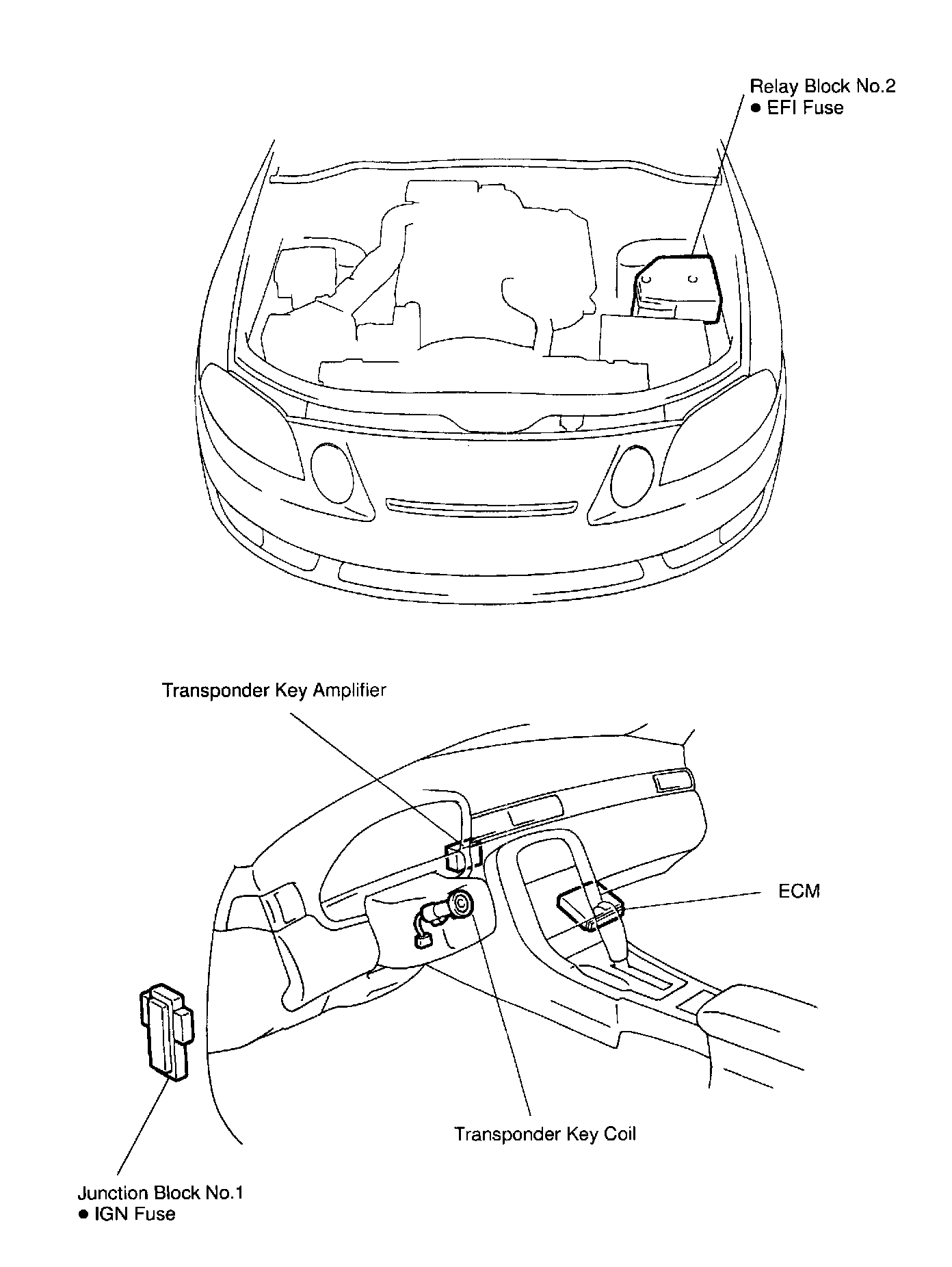 Relay Block No.2
● EFI Fuse

Transponder Key Amplifier

ECM

Transponder Key Coil

Junction Block No.1
● IGN Fuse