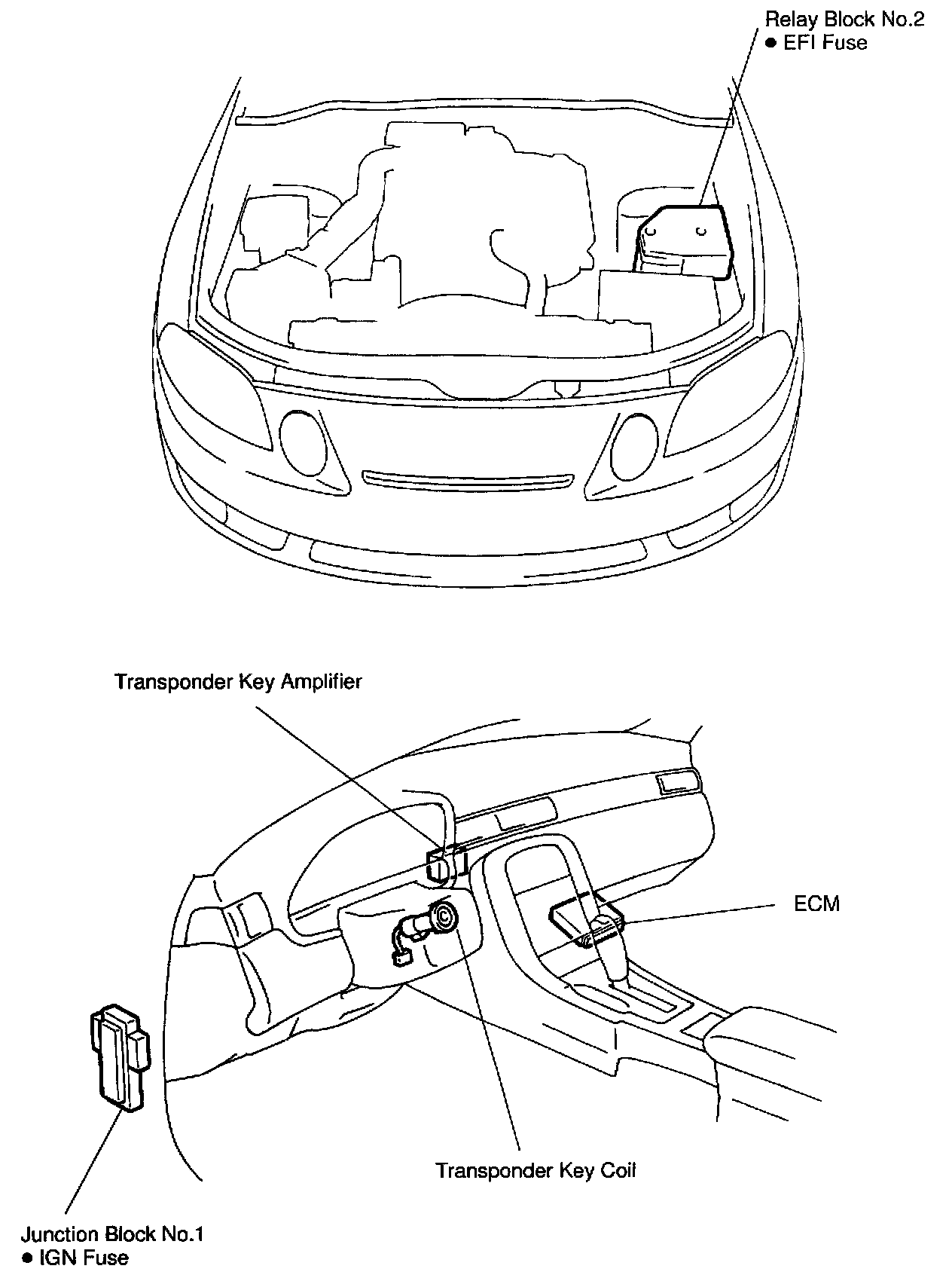 Relay Block No.2
● EFI Fuse

Transponder Key Amplifier

ECM

Transponder Key Coil

Junction Block No.1
● IGN Fuse