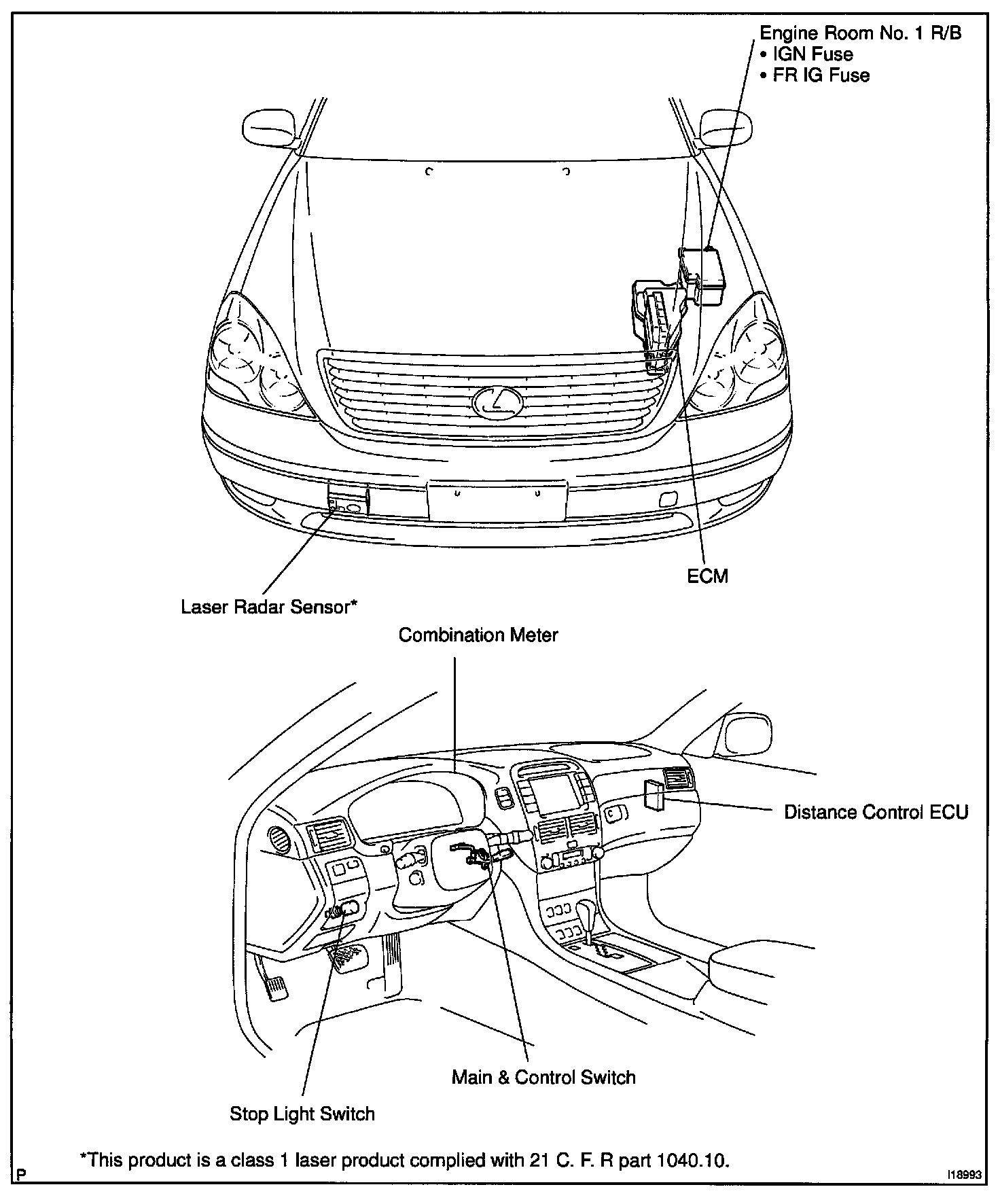 Engine Room No. 1 R/B
• IGN Fuse
• FR IG Fuse

ECM

Laser Radar Sensor*

Combination Meter

Distance Control ECU

Main & Control Switch

Stop Light Switch

*This product is a class 1 laser product complied with 21 C. F. R part 1040.10.

P

I18993